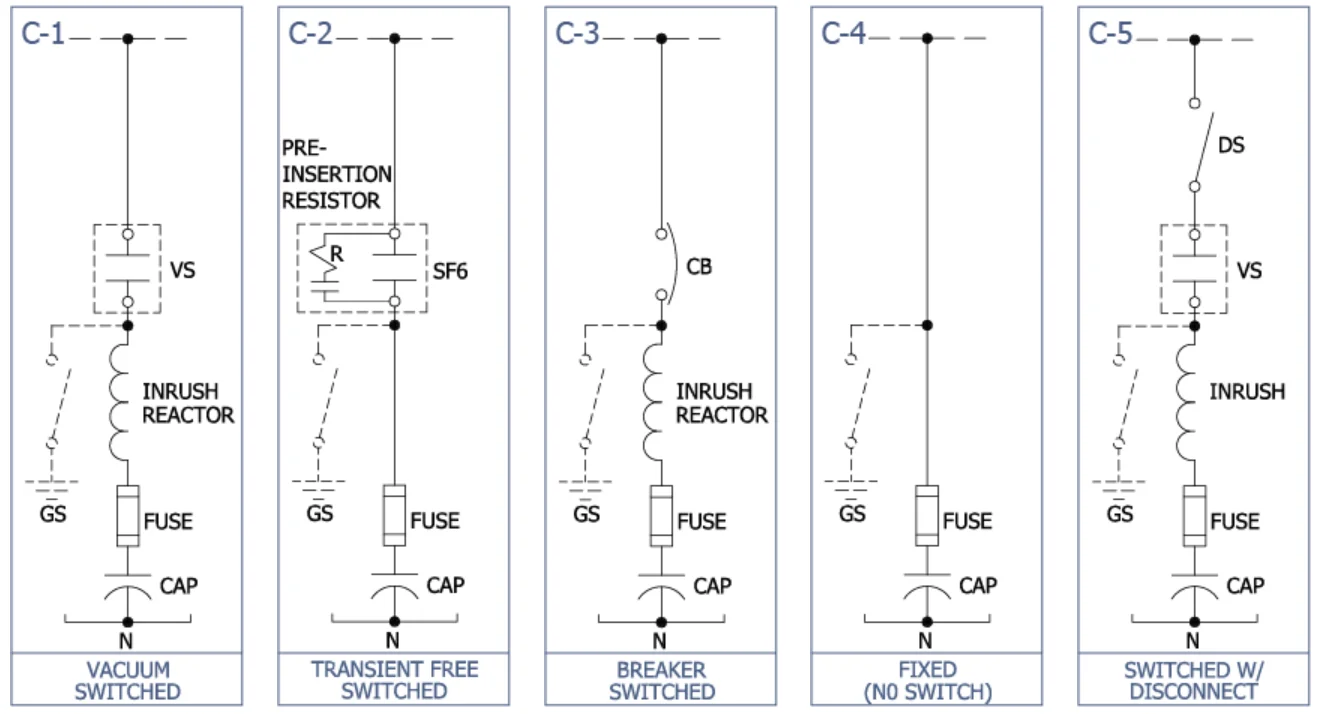 C-1

VS

INRUSH REACTOR

GS

FUSE

CAP

N

VACUUM SWITCHED

C-2

PRE-INSERTION RESISTOR

R

SF6

GS

FUSE

CAP

N

TRANSIENT FREE SWITCHED

C-3

CB

INRUSH REACTOR

GS

FUSE

CAP

N

BREAKER SWITCHED

C-4

GS

FUSE

CAP

N

FIXED (N0 SWITCH)

C-5

DS

VS

INRUSH

GS

FUSE

CAP

N

SWITCHED W/ DISCONNECT