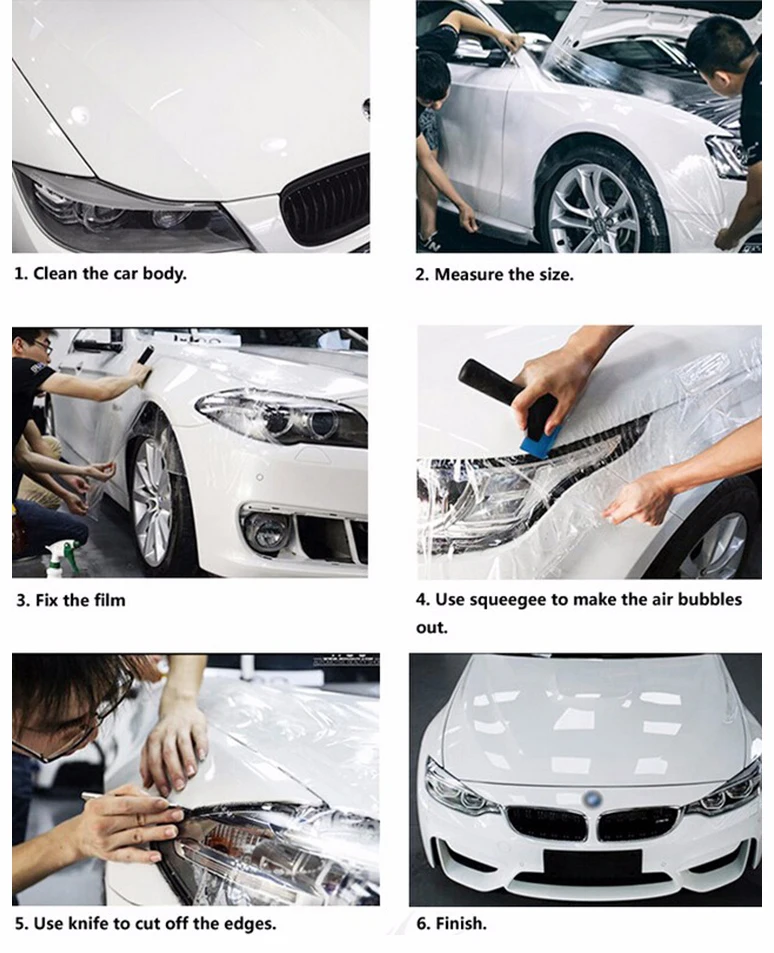 1. Clean the car body.

2. Measure the size.

3. Fix the film

4. Use squeegee to make the air bubbles out.

5. Use knife to cut off the edges.

6. Finish.