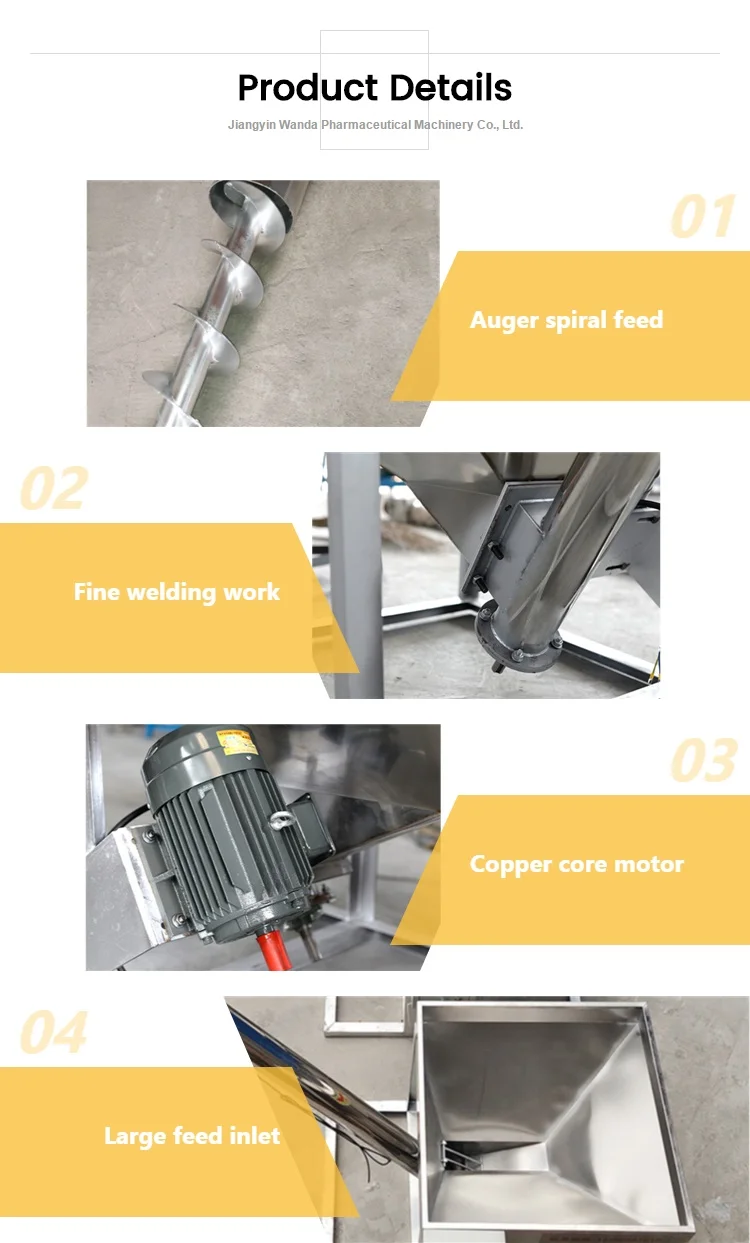 Product Details

Jiangyin Wanda Pharmaceutical Machinery Co., Ltd.

01

Auger spiral feed

02

Fine welding work

03

Copper core motor

04

Large feed inlet