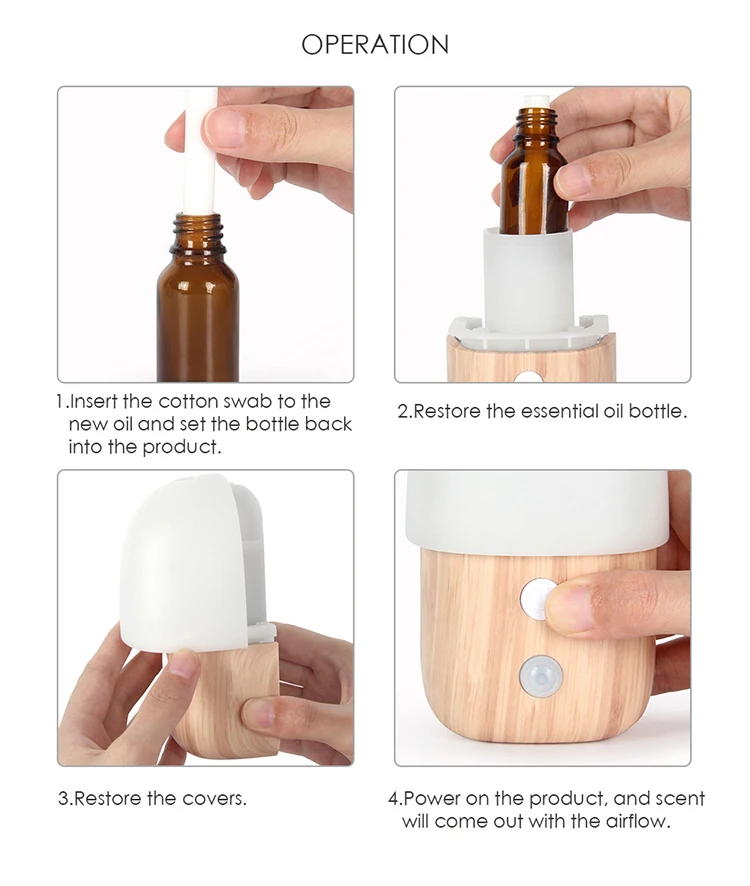 OPERATION

1.Insert the cotton swab to the new oil and set the bottle back into the product.

2.Restore the essential oil bottle.

3.Restore the covers.

4.Power on the product, and scent will come out with the airflow.