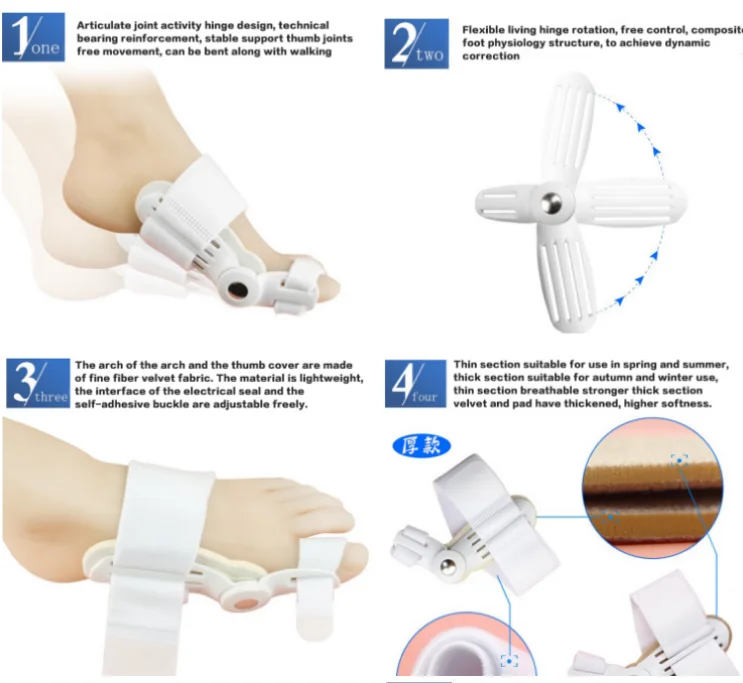 1/one

Articulate joint activity hinge design, technical bearing reinforcement, stable support thumb joints free movement, can be bent along with walking

2/two

Flexible living hinge rotation, free control, composite foot physiology structure, to achieve dynamic correction

3/three

The arch of the arch and the thumb cover are made of fine fiber velvet fabric. The material is lightweight, the interface of the electrical seal and the self-adhesive buckle are adjustable freely.

4/four

Thin section suitable for use in spring and summer, thick section suitable for autumn and winter use, thin section breathable stronger thick section velvet and pad have thickened, higher softness.

厚款