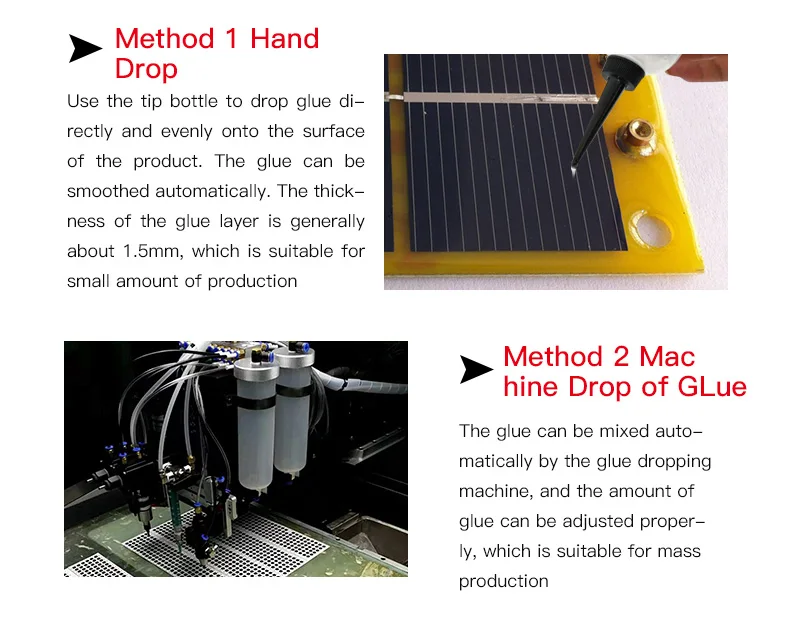 Method 1 Hand Drop

Use the tip bottle to drop glue directly and evenly onto the surface of the product. The glue can be smoothed automatically. The thickness of the glue layer is generally about 1.5mm, which is suitable for small amount of production

Method 2 Mac hine Drop of GLue

The glue can be mixed automatically by the glue dropping machine, and the amount of glue can be adjusted properly, which is suitable for mass production