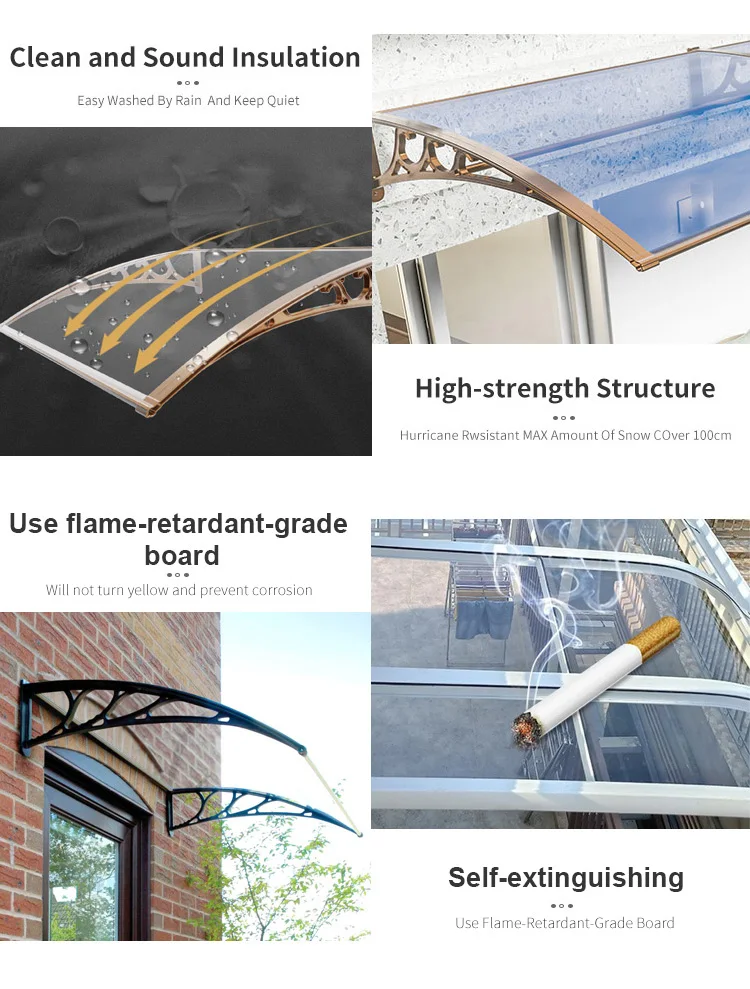 Clean and Sound Insulation

Easy Washed By Rain And Keep Quiet

High-strength Structure

Hurricane Rwsistant MAX Amount Of Snow COver 100cm

Use flame-retardant-grade board

Will not turn yellow and prevent corrosion

Self-extinguishing

Use Flame-Retardant-Grade Board