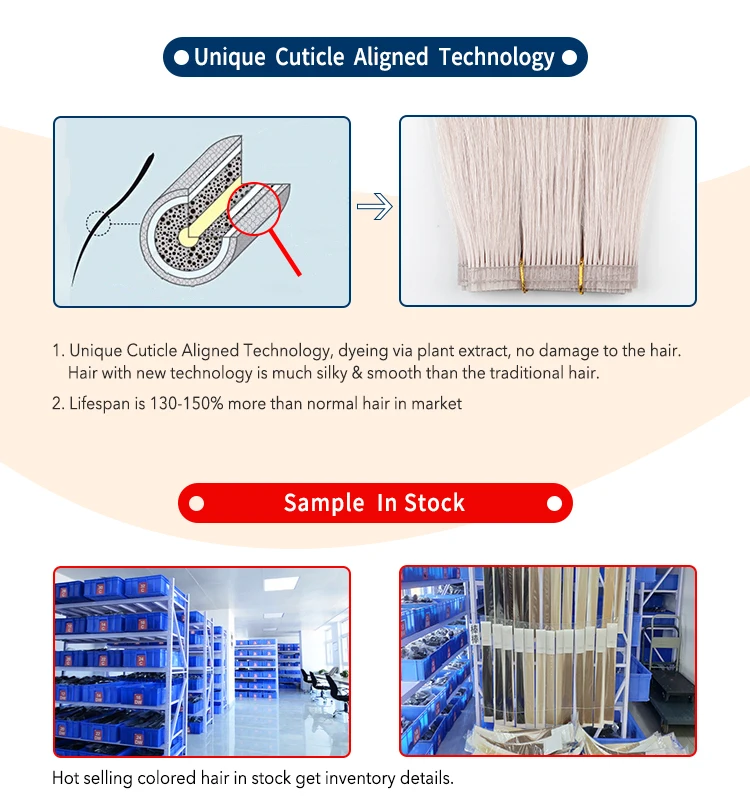 Unique Cuticle Aligned Technology

1. Unique Cuticle Aligned Technology, dyeing via plant extract, no damage to the hair. Hair with new technology is much silky & smooth than the traditional hair.

2. Lifespan is 130-150% more than normal hair in market

Sample In Stock

Hot selling colored hair in stock get inventory details.