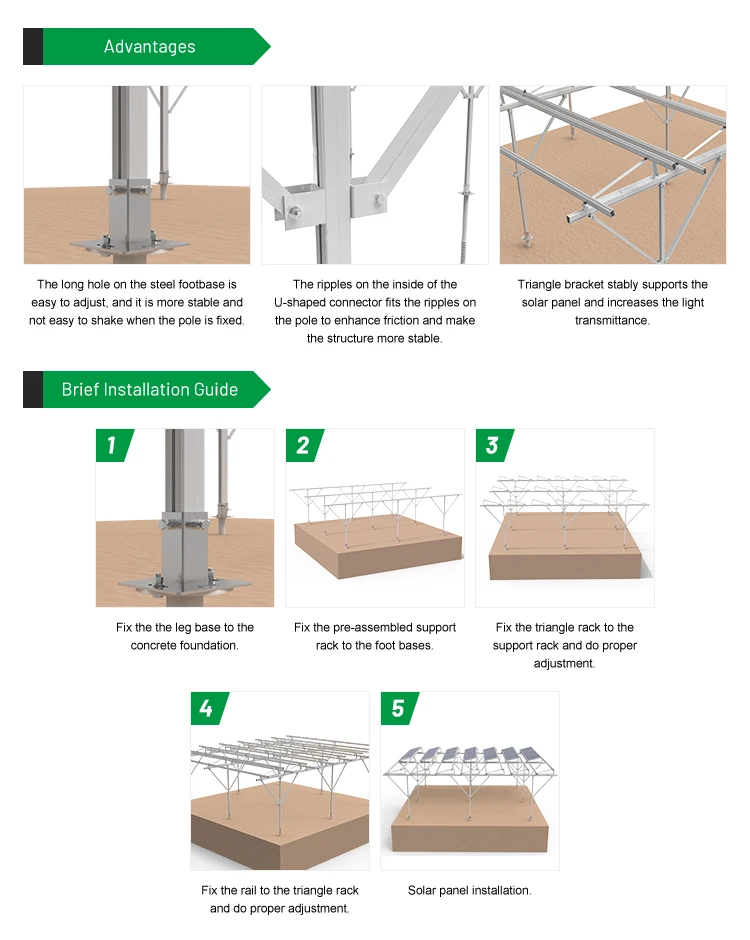 Advantages

The long hole on the steel footbase is easy to adjust, and it is more stable and not easy to shake when the pole is fixed.

The ripples on the inside of the U-shaped connector fits the ripples on the pole to enhance friction and make the structure more stable.

Triangle bracket stably supports the solar panel and increases the light transmittance.

Brief Installation Guide

1

Fix the the leg base to the concrete foundation.

2

Fix the pre-assembled support rack to the foot bases.

3

Fix the triangle rack to the support rack and do proper adjustment.

4

Fix the rail to the triangle rack and do proper adjustment.

5

Solar panel installation.