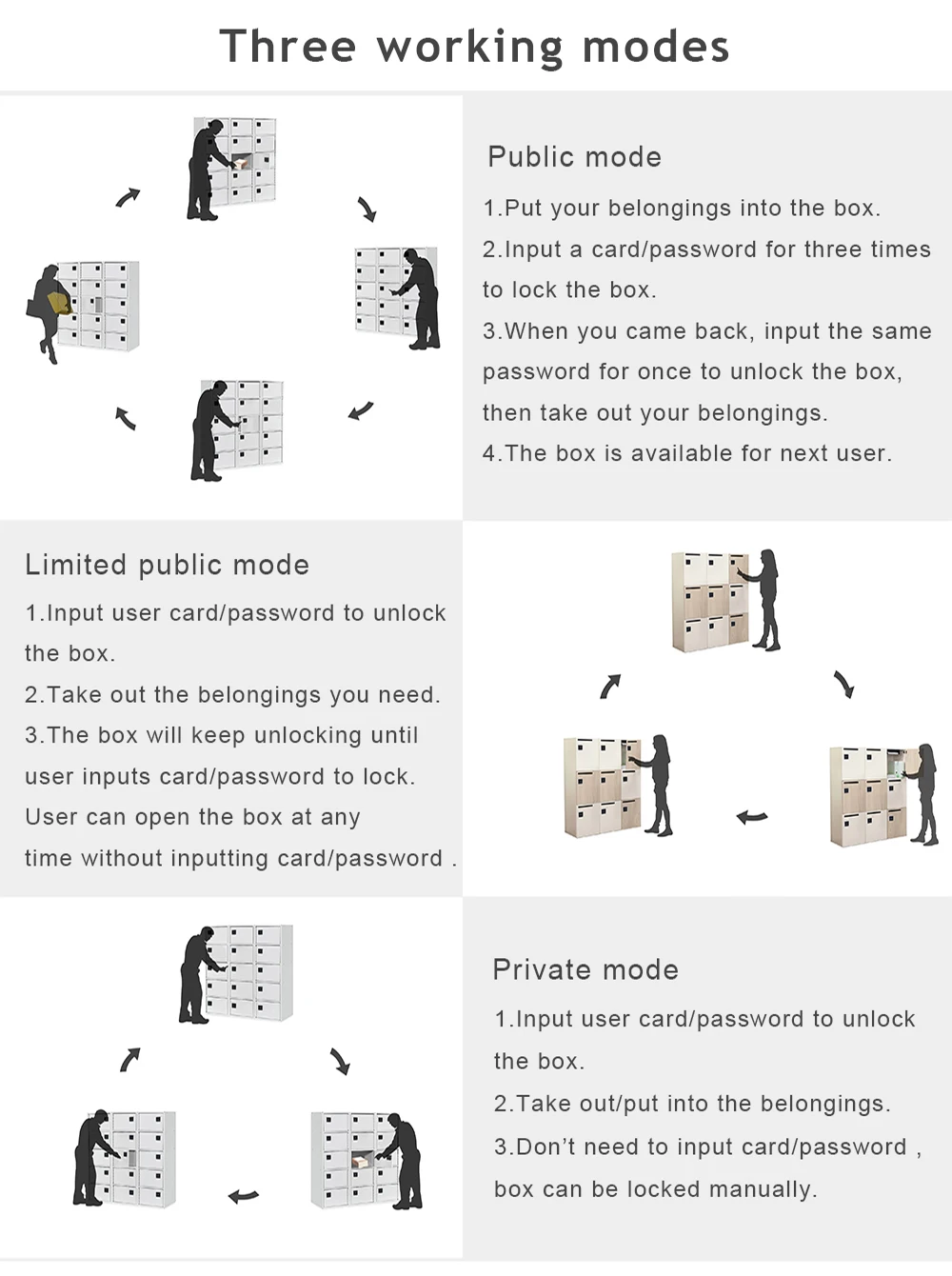 Three working modes

Public mode

1.Put your belongings into the box.

2.Input a card/password for three times to lock the box.

3.When you came back, input the same password for once to unlock the box, then take out your belongings.

4.The box is available for next user.

Limited public mode

1.Input user card/password to unlock the box.

2.Take out the belongings you need.

3.The box will keep unlocking until user inputs card/password to lock. User can open the box at any time without inputting card/password .

Private mode

1.Input user card/password to unlock the box.

2.Take out/put into the belongings.

3.Don't need to input card/password , box can be locked manually.