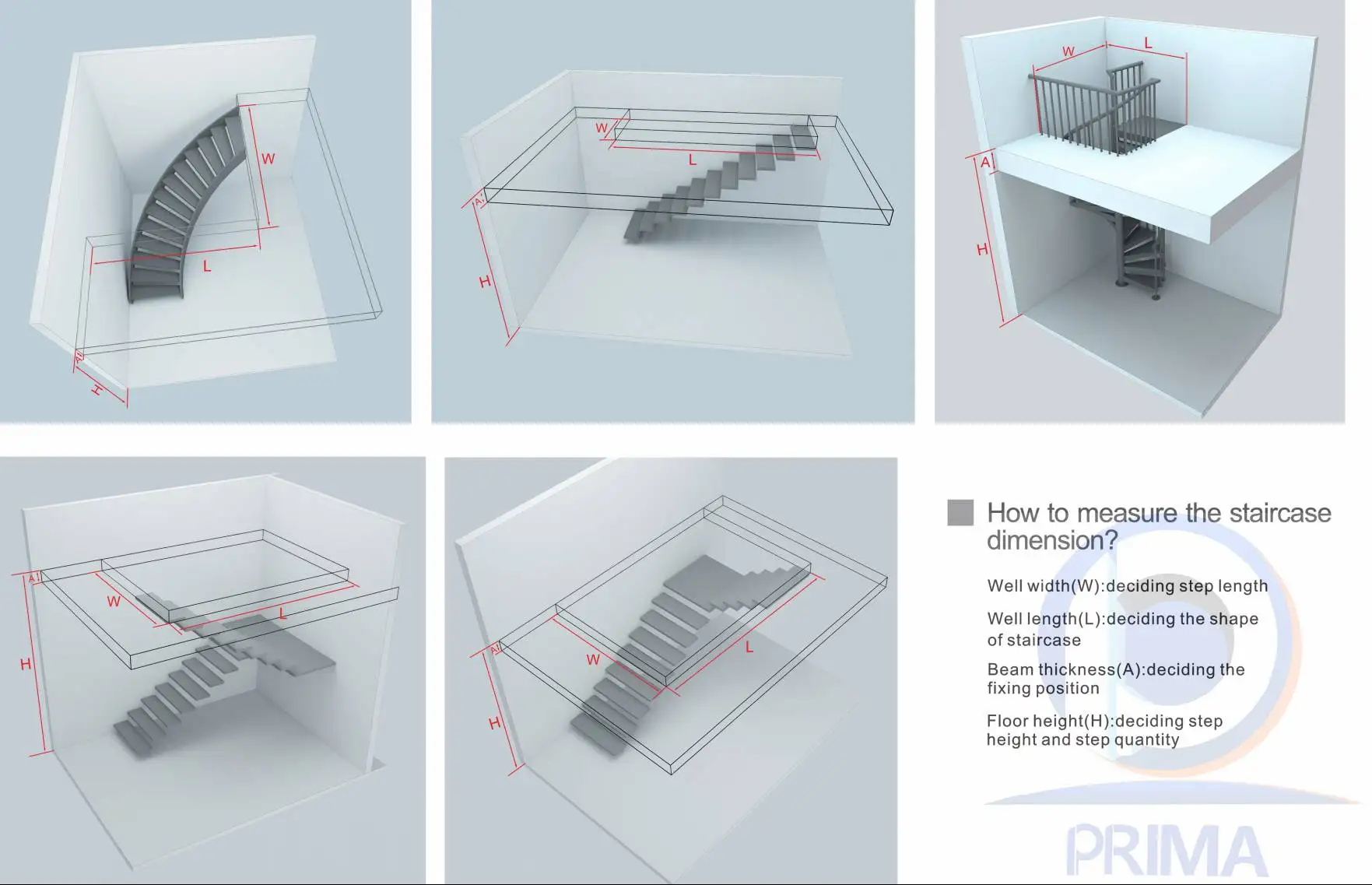 W
L
A
H

W
L
A
H

W
L
A
H

A
W
L
H

A
W
L
H

How to measure the staircase dimension?

Well width(W):deciding step length

Well length(L):deciding the shape of staircase

Beam thickness(A):deciding the fixing position

Floor height(H):deciding step height and step quantity

PRIMA