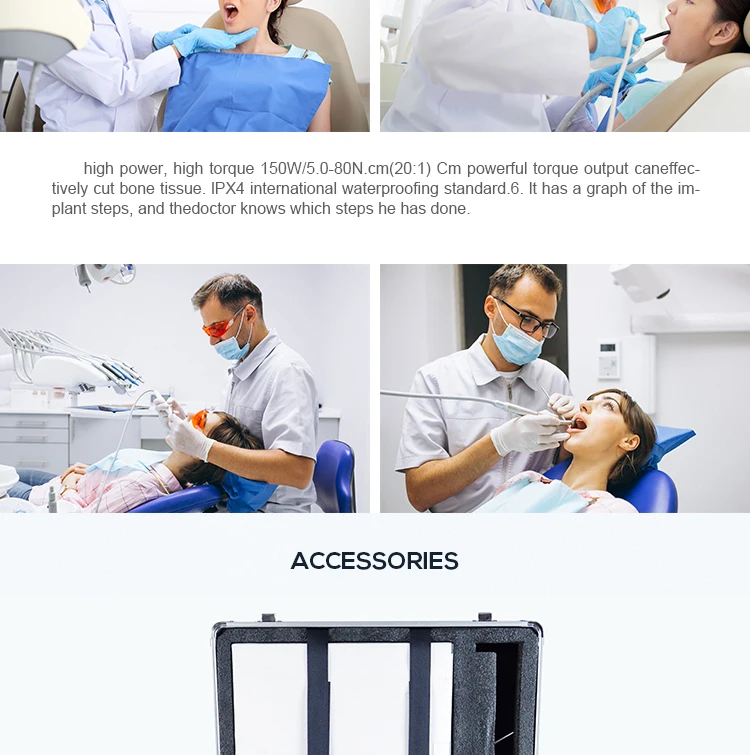 high power, high torque 150W/5.0-80N.cm(20:1) Cm powerful torque output caneffectively cut bone tissue. IPX4 international waterproofing standard.6. It has a graph of the implant steps, and thedoctor knows which steps he has done.

ACCESSORIES