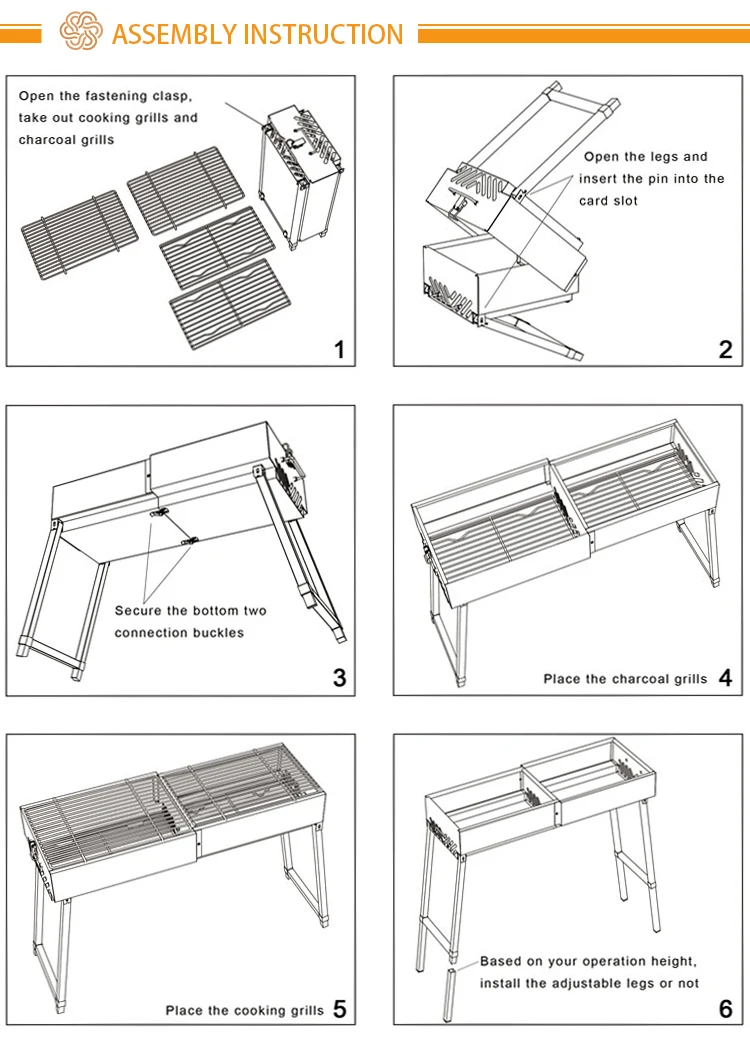 ASSEMBLY INSTRUCTION

Open the fastening clasp, take out cooking grills and charcoal grills

1

Open the legs and insert the pin into the card slot

2

Secure the bottom two connection buckles

3

Place the charcoal grills 4

Place the cooking grills 5

Based on your operation height, install the adjustable legs or not

6