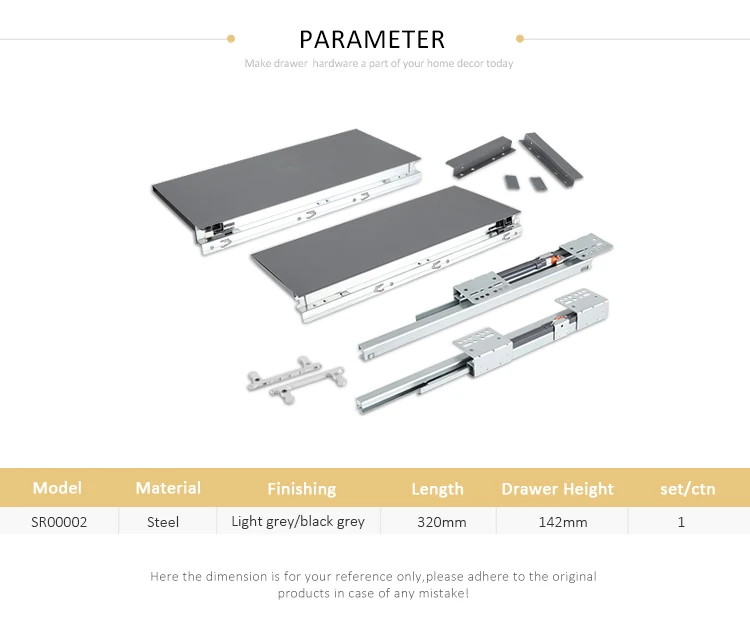 PARAMETER

Make drawer  hardware a part of your home decor today

| Model | Material | Finishing | Length | Drawer Height | set/ctn |
|---|---|---|---|---|---|
| SR00002 | Steel | Light grey/black grey | 320mm | 142mm | 1 |

Here the dimension is for your reference only,please adhere to the original products in case of any mistake!