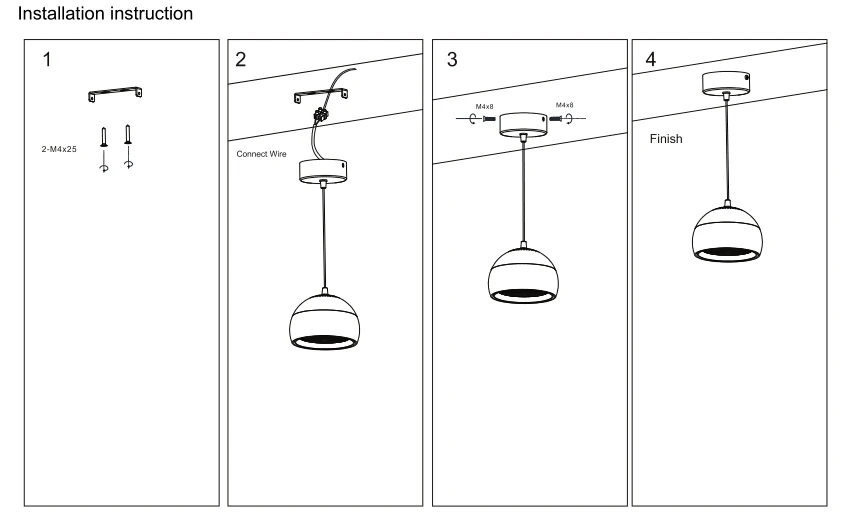 Installation instruction

1

2-M4x25

2

Connect Wire

3

M4x8

M4x8

4

Finish