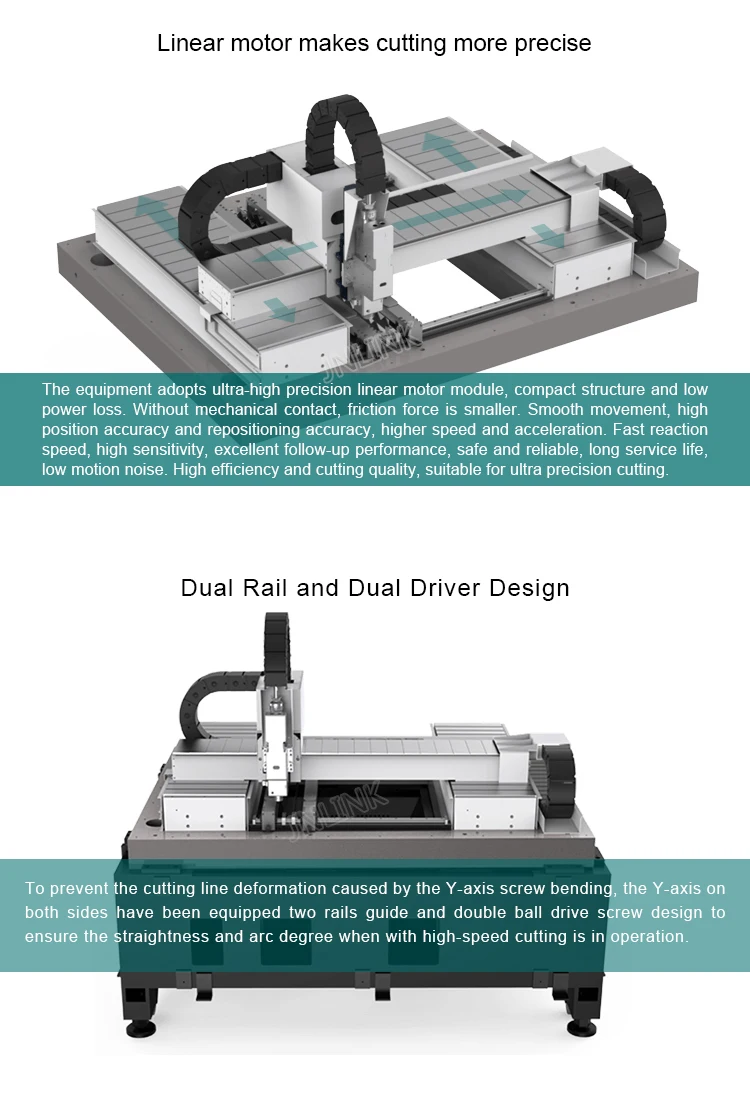 Linear motor makes cutting more precise

JNLINK

The equipment adopts ultra-high precision linear motor module, compact structure and low power loss. Without mechanical contact, friction force is smaller. Smooth movement, high position accuracy and repositioning accuracy, higher speed and acceleration. Fast reaction speed, high sensitivity, excellent follow-up performance, safe and reliable, long service life, low motion noise. High efficiency and cutting quality, suitable for ultra precision cutting.

Dual Rail and Dual Driver Design

JNLINK

To prevent the cutting line deformation caused by the Y-axis screw bending, the Y-axis on both sides have been equipped two rails guide and double ball drive screw design to ensure the straightness and arc degree when with high-speed cutting is in operation.