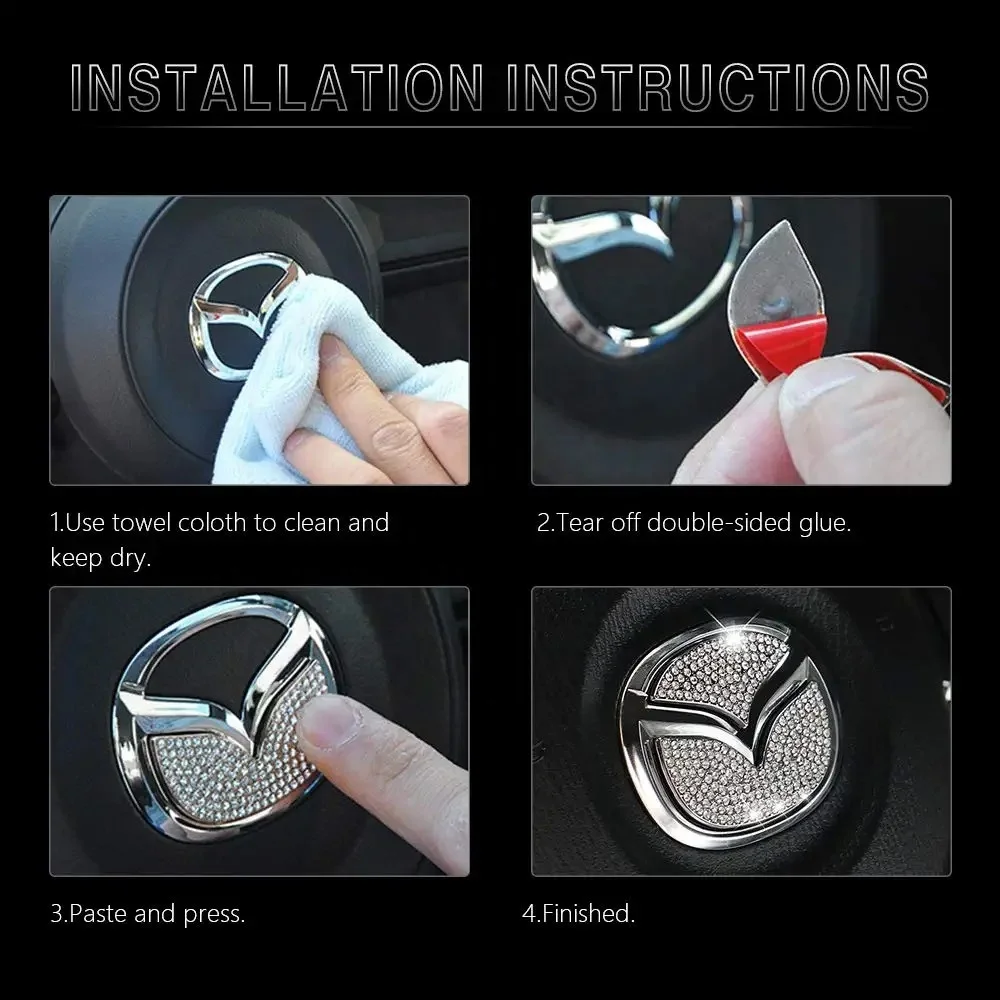 INSTALLATION INSTRUCTIONS

1.Use towel coloth to clean and keep dry.

2.Tear off double-sided glue.

3.Paste and press.

4.Finished.