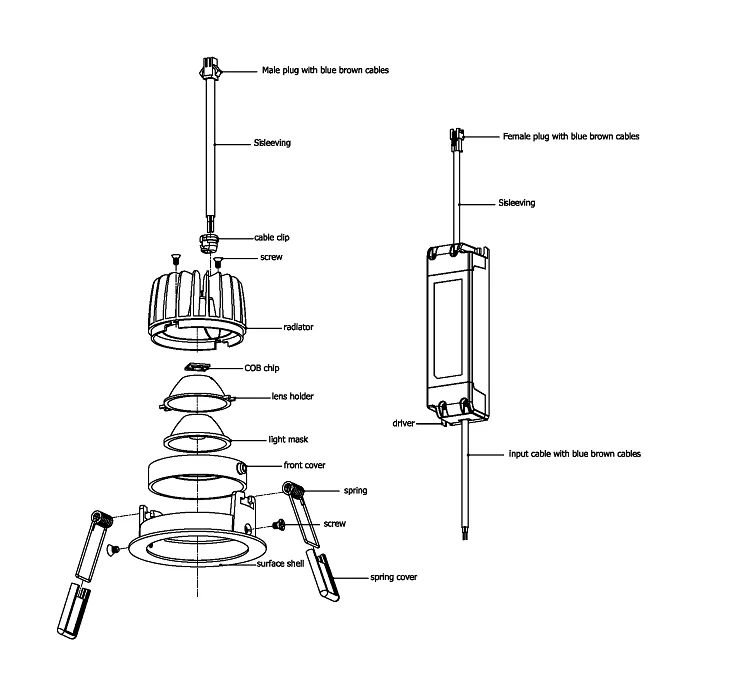 Male plug with blue brown cables

Sisleeving

cable clip

screw

radiator

COB chip

lens holder

light mask

front cover

spring

screw

surface shell

spring cover

Female plug with blue brown cables

Sisleeving

driver

input cable with blue brown cables