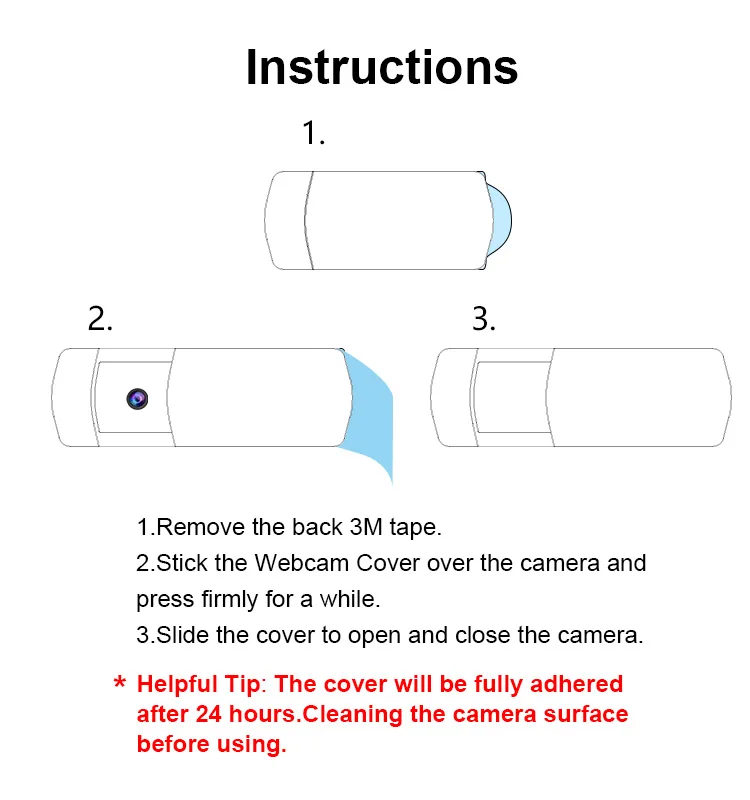 Instructions

1.

2.

3.

1.Remove the back 3M tape.
2.Stick the Webcam Cover over the camera and press firmly for a while.
3.Slide the cover to open and close the camera.

* Helpful Tip: The cover will be fully adhered after 24 hours.Cleaning the camera surface before using.