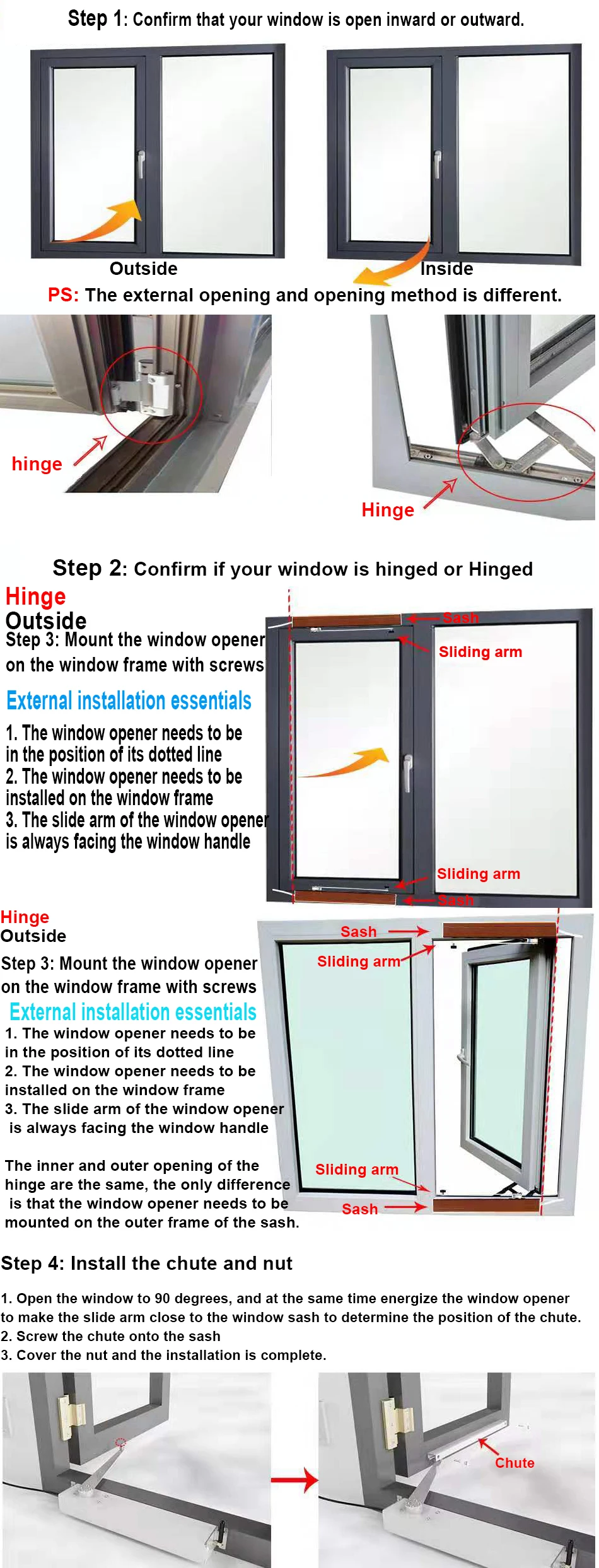 Step 1: Confirm that your window is open inward or outward.

Outside

Inside

PS: The external opening and opening method is different.

hinge

Hinge

Step 2: Confirm if your window is hinged or Hinged

Hinge
Outside
Step 3: Mount the window opener on the window frame with screws

External installation essentials

1. The window opener needs to be in the position of its dotted line
2. The window opener needs to be installed on the window frame
3. The slide arm of the window opener is always facing the window handle

Sash
Sliding arm
Sliding arm
Sash

Hinge
Outside
Step 3: Mount the window opener on the window frame with screws

External installation essentials

1. The window opener needs to be in the position of its dotted line
2. The window opener needs to be installed on the window frame
3. The slide arm of the window opener is always facing the window handle

The inner and outer opening of the hinge are the same, the only difference is that the window opener needs to be mounted on the outer frame of the sash.

Sash
Sliding arm
Sliding arm
Sash

Step 4: Install the chute and nut

1. Open the window to 90 degrees, and at the same time energize the window opener to make the slide arm close to the window sash to determine the position of the chute.
2. Screw the chute onto the sash
3. Cover the nut and the installation is complete.

Chute