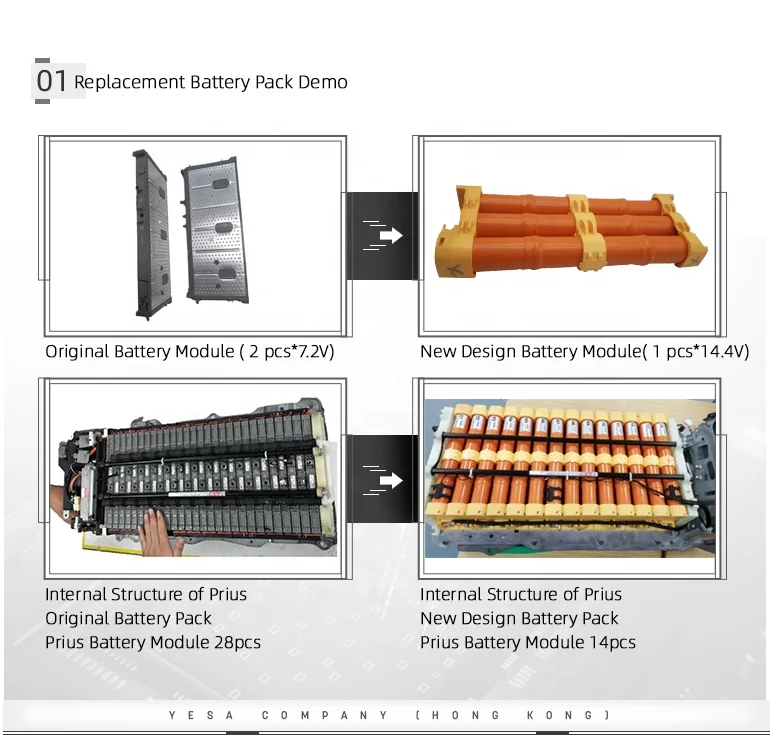 01 Replacement Battery Pack Demo

Original Battery Module ( 2 pcs*7.2V)

New Design Battery Module( 1 pcs*14.4V)

Internal Structure of Prius
Original Battery Pack
Prius Battery Module 28pcs

Internal Structure of Prius
New Design Battery Pack
Prius Battery Module 14pcs

YESA COMPANY (HONG KONG)