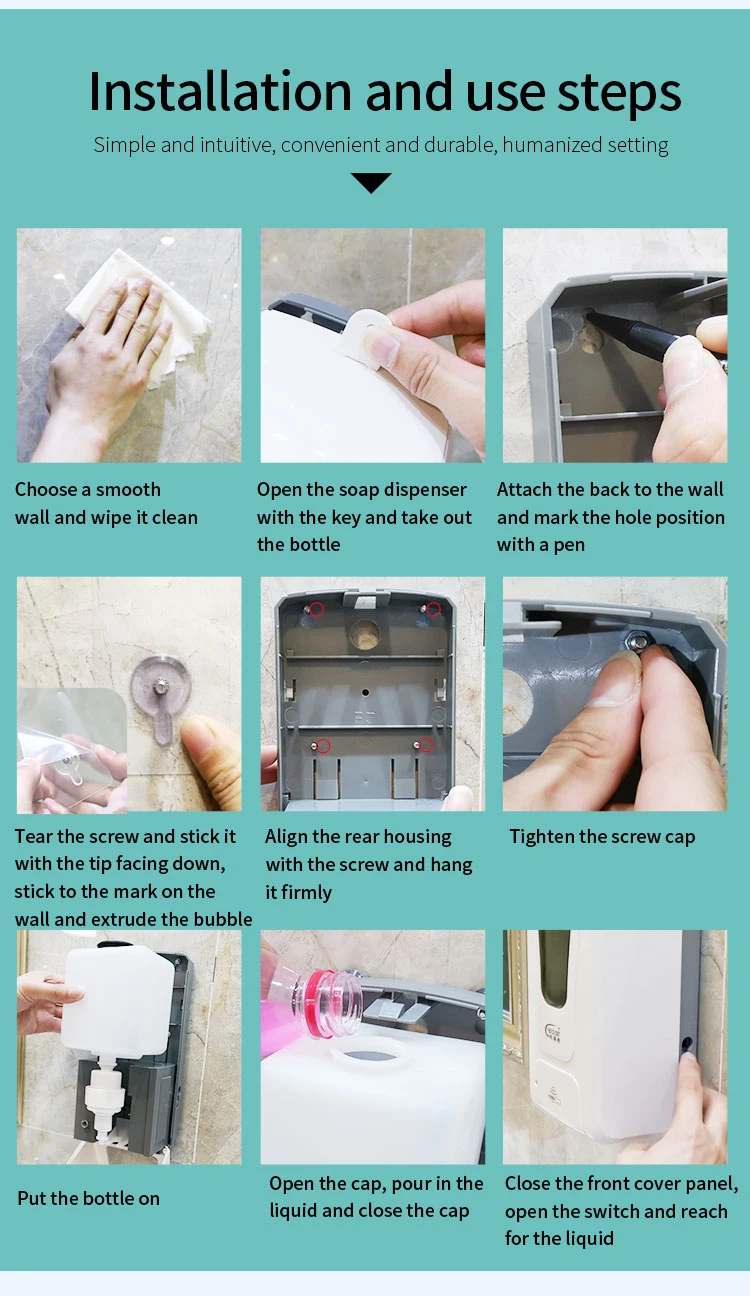 Installation and use steps

Simple and intuitive, convenient and durable, humanized setting

Choose a smooth wall and wipe it clean

Open the soap dispenser with the key and take out the bottle

Attach the back to the wall and mark the hole position with a pen

Tear the screw and stick it with the tip facing down, stick to the mark on the wall and extrude the bubble

Align the rear housing with the screw and hang it firmly

Tighten the screw cap

Put the bottle on

Open the cap, pour in the liquid and close the cap

Close the front cover panel, open the switch and reach for the liquid