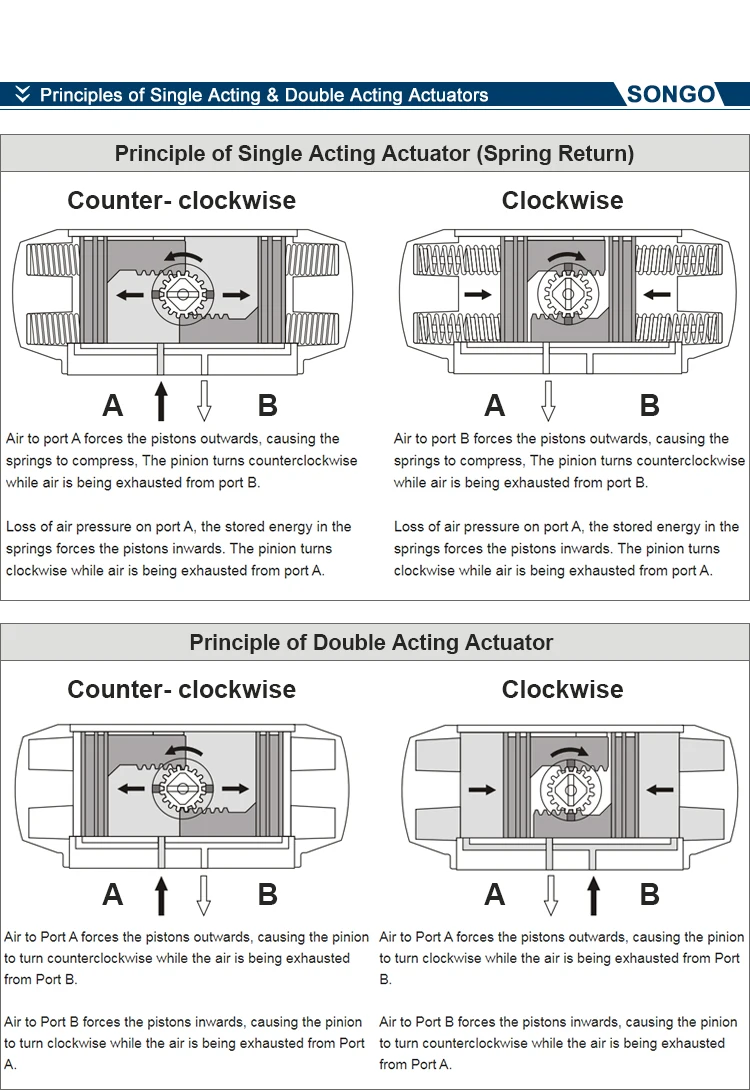 Principles of Single Acting & Double Acting Actuators

SONGO

Principle of Single Acting Actuator (Spring Return)

Counter- clockwise

A

B

Air to port A forces the pistons outwards, causing the springs to compress, The pinion turns counterclockwise while air is being exhausted from port B.

Loss of air pressure on port A, the stored energy in the springs forces the pistons inwards. The pinion turns clockwise while air is being exhausted from port A.

Clockwise

A

B

Air to port B forces the pistons outwards, causing the springs to compress, The pinion turns counterclockwise while air is being exhausted from port B.

Loss of air pressure on port A, the stored energy in the springs forces the pistons inwards. The pinion turns clockwise while air is being exhausted from port A.

Principle of Double Acting Actuator

Counter- clockwise

A

B

Air to Port A forces the pistons outwards, causing the pinion to turn counterclockwise while the air is being exhausted from Port B.

Air to Port B forces the pistons inwards, causing the pinion to turn clockwise while the air is being exhausted from Port A.

Clockwise

A

B

Air to Port A forces the pistons outwards, causing the pinion to turn clockwise while the air is being exhausted from Port B.

Air to Port B forces the pistons inwards, causing the pinion to turn counterclockwise while the air is being exhausted from Port A.