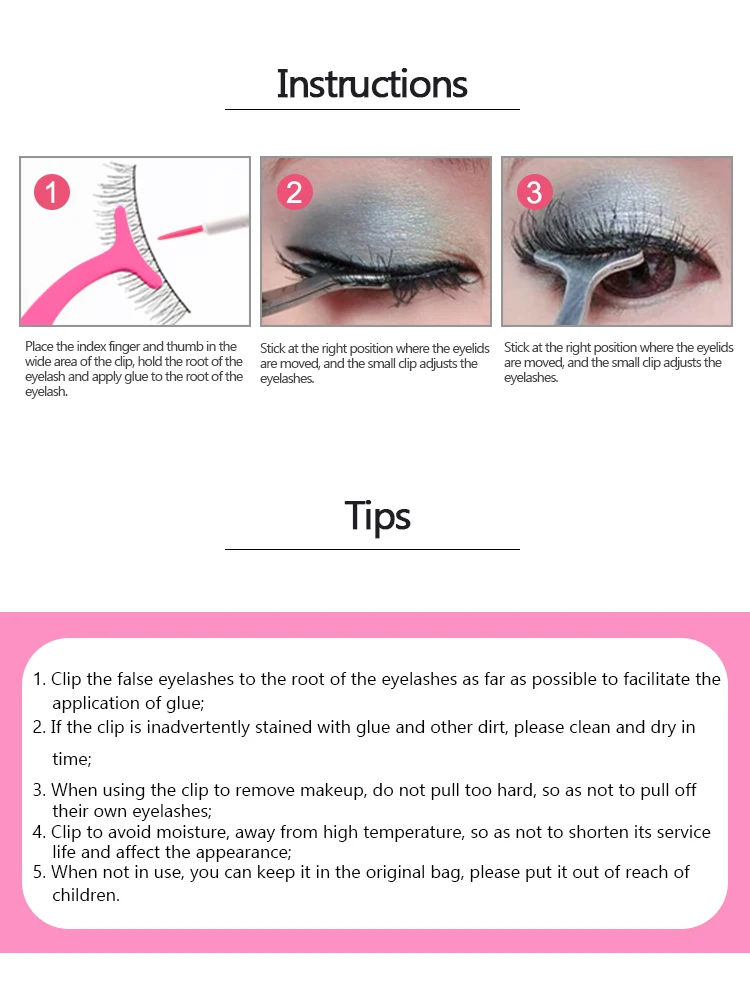 Instructions

1

Place the index finger and thumb in the wide area of the clip, hold the root of the eyelash and apply glue to the root of the eyelash.

2

Stick at the right position where the eyelids are moved, and the small clip adjusts the eyelashes.

3

Stick at the right position where the eyelids are moved, and the small clip adjusts the eyelashes.

Tips

1. Clip the false eyelashes to the root of the eyelashes as far as possible to facilitate the application of glue;
2. If the clip is inadvertently stained with glue and other dirt, please clean and dry in time;
3. When using the clip to remove makeup, do not pull too hard, so as not to pull off their own eyelashes;
4. Clip to avoid moisture, away from high temperature, so as not to shorten its service life and affect the appearance;
5. When not in use, you can keep it in the original bag, please put it out of reach of children.