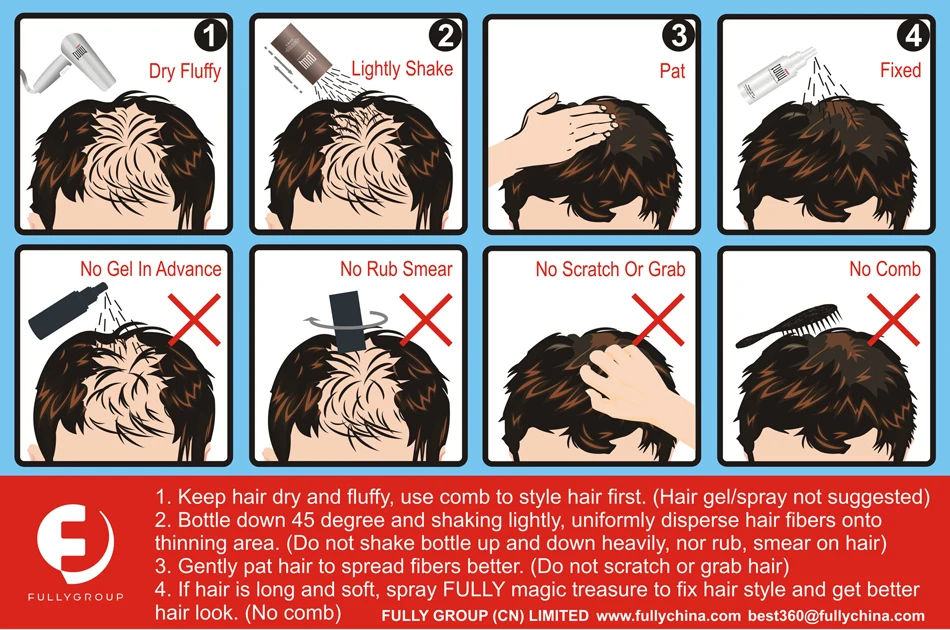 1 Dry Fluffy

2 Lightly Shake

3 Pat

4 Fixed

No Gel In Advance

No Rub Smear

No Scratch Or Grab

No Comb

FULLYGROUP

1. Keep hair dry and fluffy, use comb to style hair first. (Hair gel/spray not suggested)
2. Bottle down 45 degree and shaking lightly, uniformly disperse hair fibers onto thinning area. (Do not shake bottle up and down heavily, nor rub, smear on hair)
3. Gently pat hair to spread fibers better. (Do not scratch or grab hair)
4. If hair is long and soft, spray FULLY magic treasure to fix hair style and get better hair look. (No comb)

FULLY GROUP (CN) LIMITED www.fullychina.com best360@fullychina.com