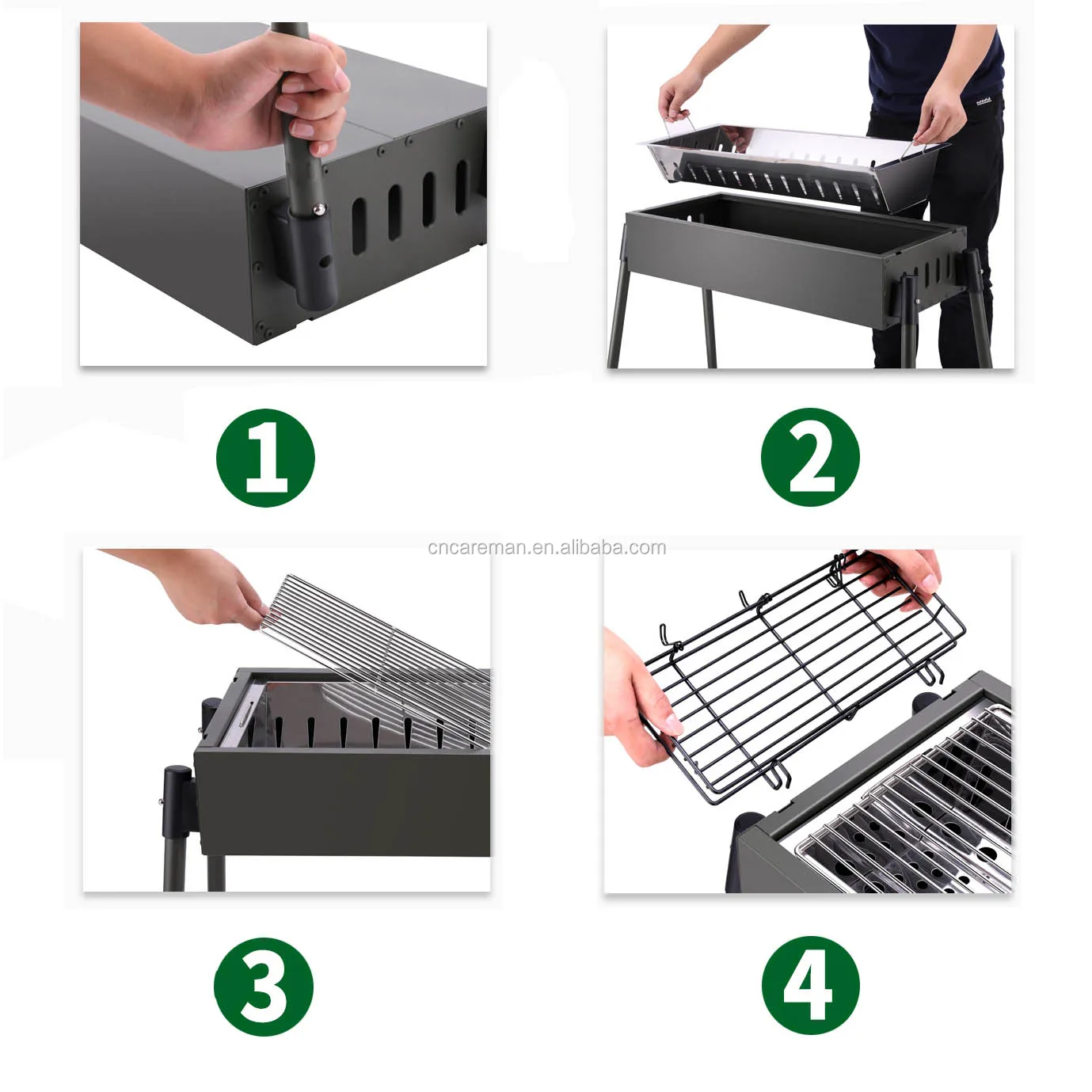 1

2

cncareman.en.alibaba.com

3

4