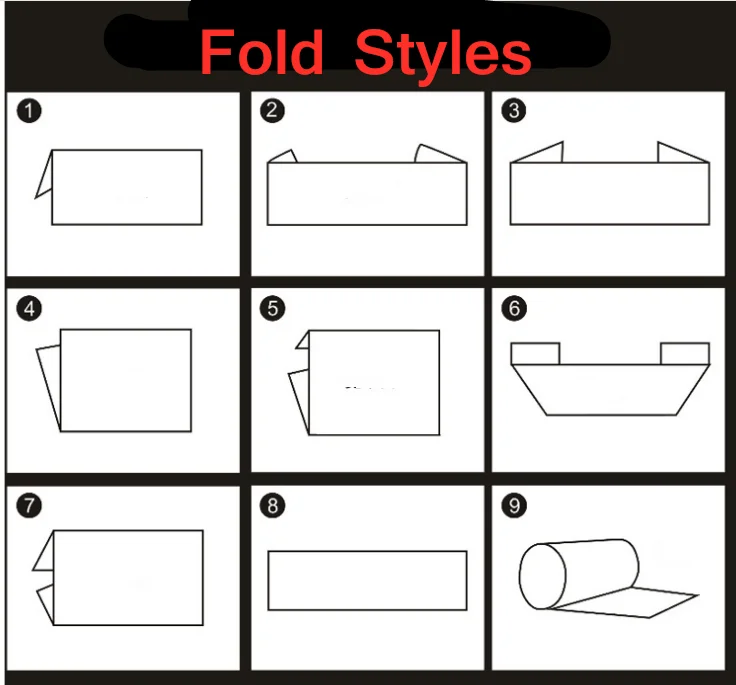 Fold Styles

1

2

3

4

5

6

7

8

9