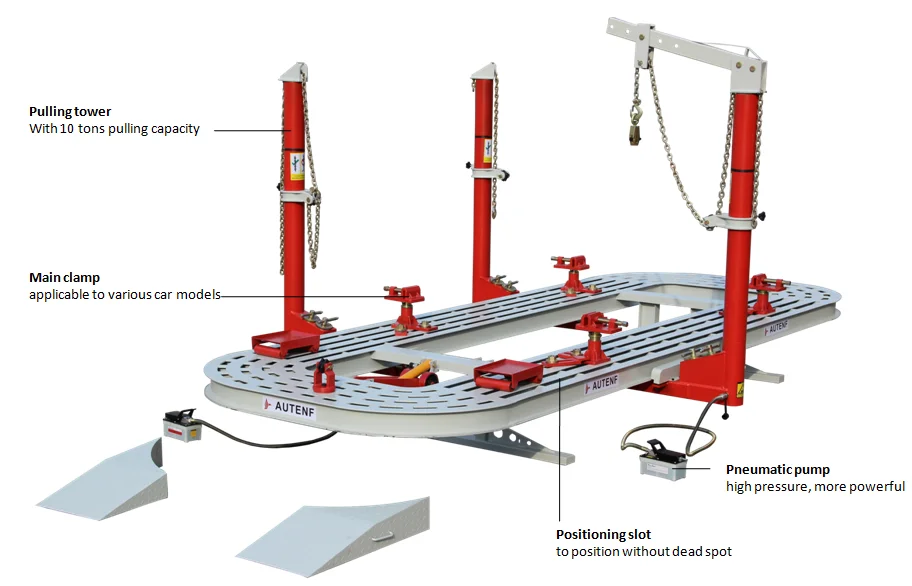 Pulling tower
With 10 tons pulling capacity

Main clamp
applicable to various car models

AUTENF

AUTENF

AUTENF

Pneumatic pump
high pressure, more powerful

Positioning slot
to position without dead spot