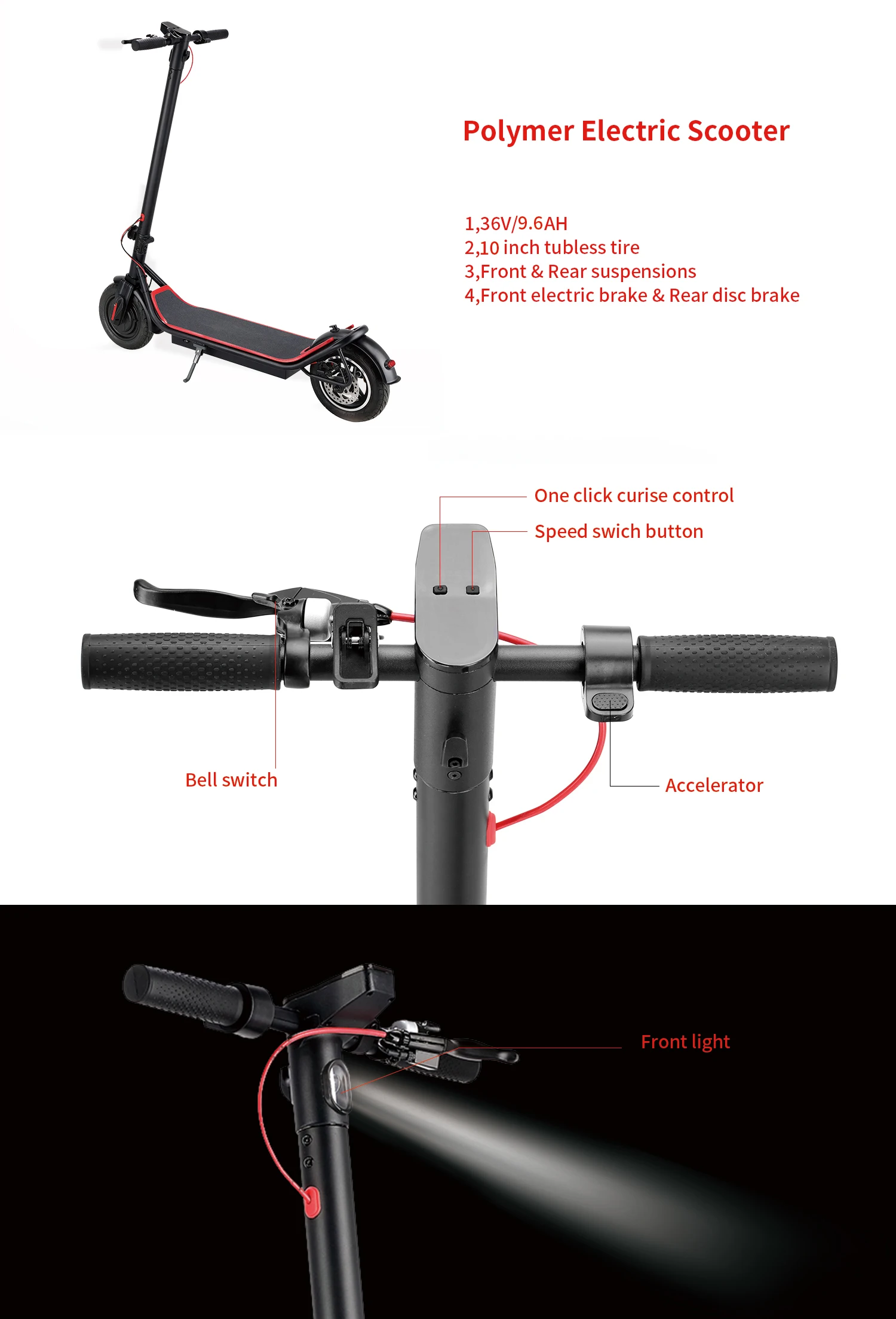 Polymer Electric Scooter

1,36V/9.6AH
2,10 inch tubless tire
3,Front & Rear suspensions
4,Front electric brake & Rear disc brake

One click curise control

Speed swich button

Bell switch

Accelerator

Front light