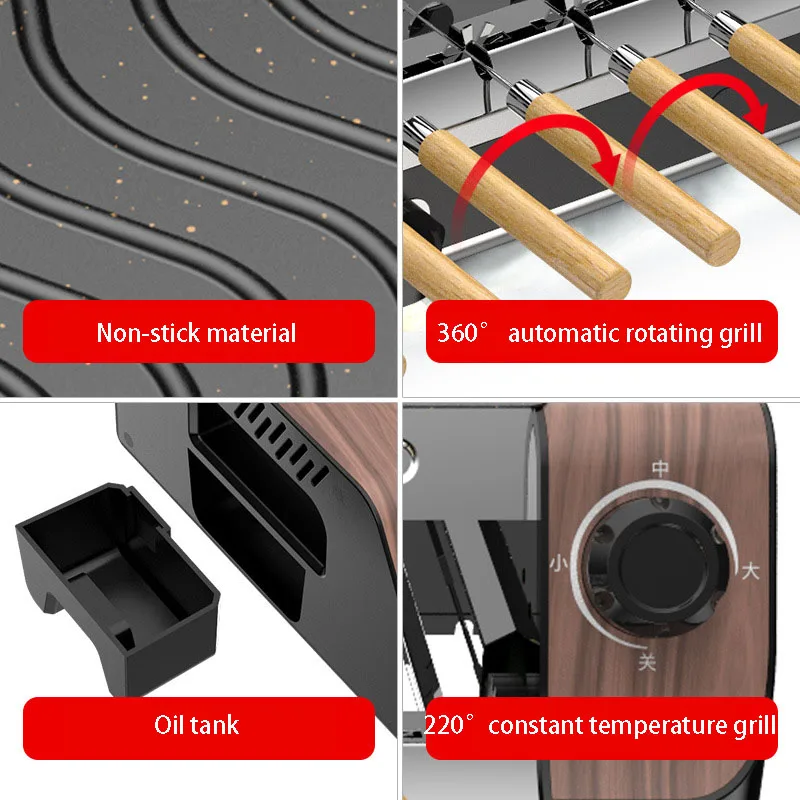 Non-stick material

360° automatic rotating grill

Oil tank

中
小
大
关

220° constant temperature grill