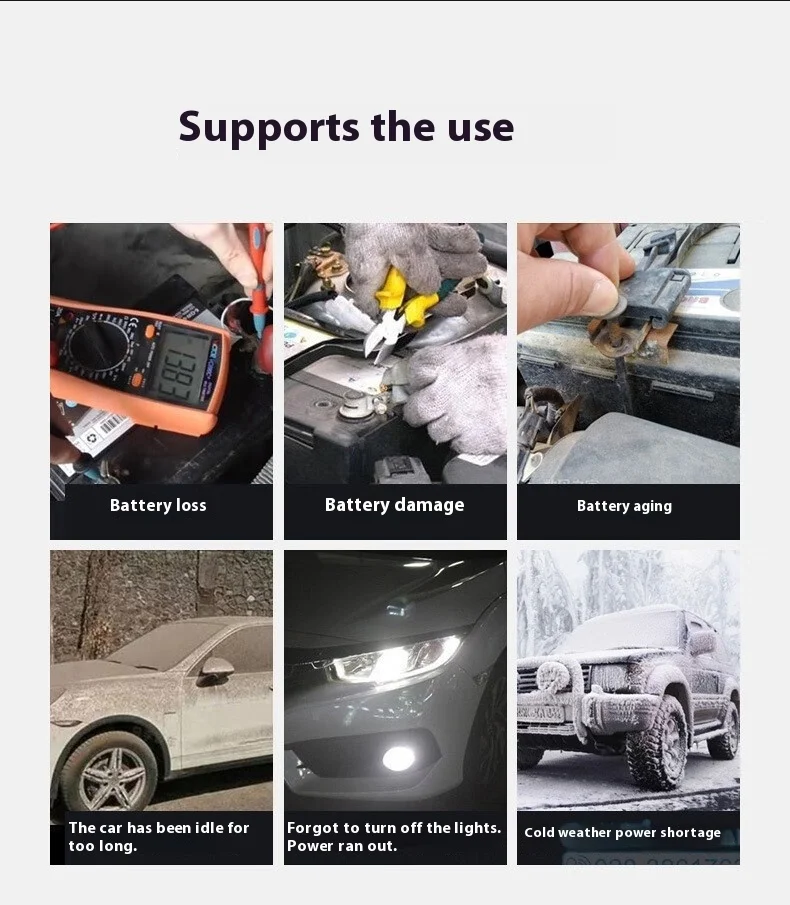 Supports the use

13.83

Battery loss

Battery damage

Battery aging

The car has been idle for too long.

Forgot to turn off the lights. Power ran out.

Cold weather power shortage