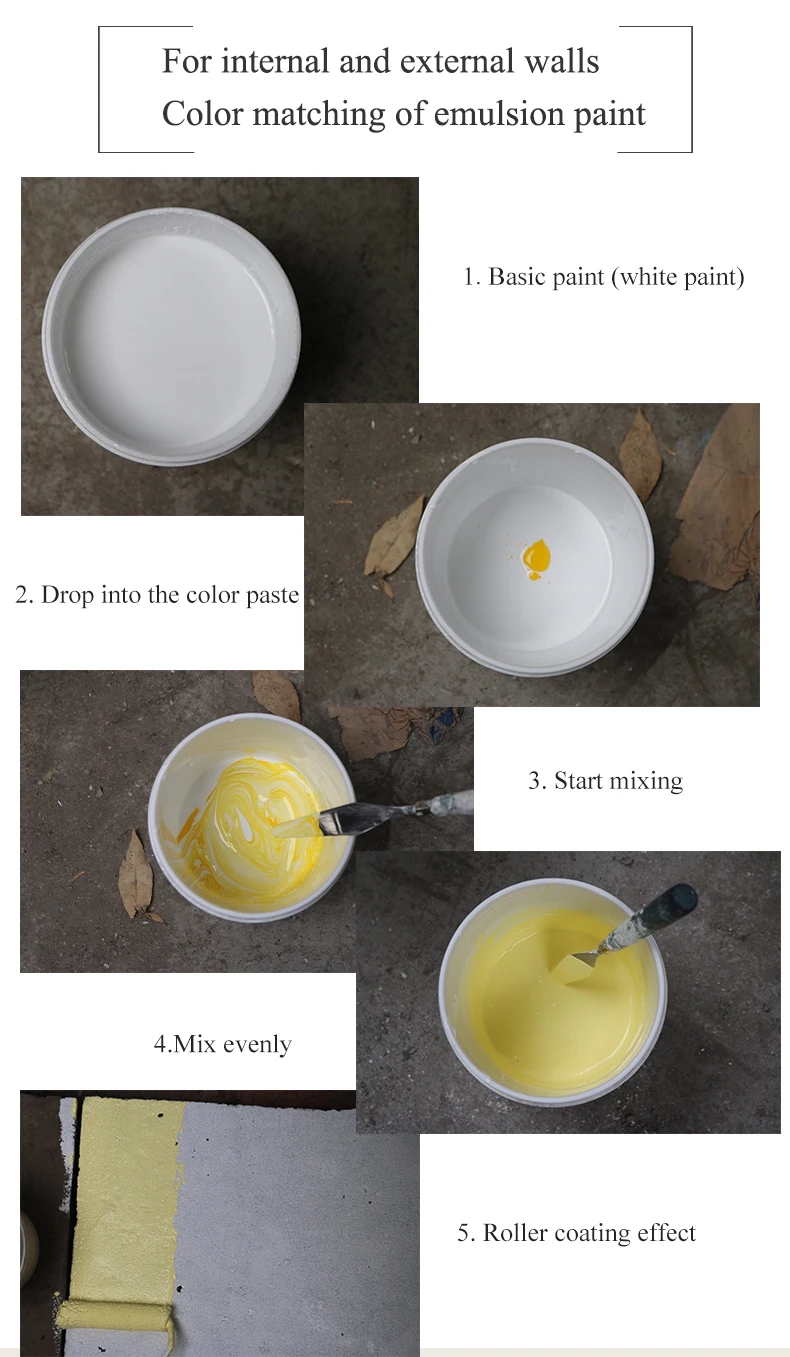 For internal and external walls
Color matching of emulsion paint

1. Basic paint (white paint)

2. Drop into the color paste

3. Start mixing

4.Mix evenly

5. Roller coating effect