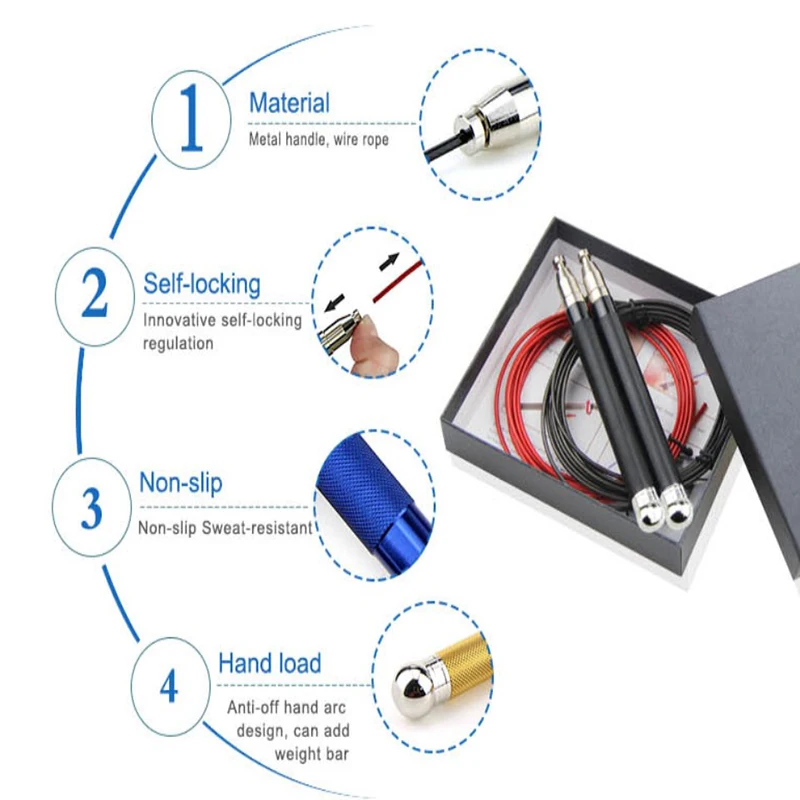 1
Material
Metal handle, wire rope

2
Self-locking
Innovative self-locking regulation

3
Non-slip
Non-slip Sweat-resistant

4
Hand load
Anti-off hand arc design, can add weight bar