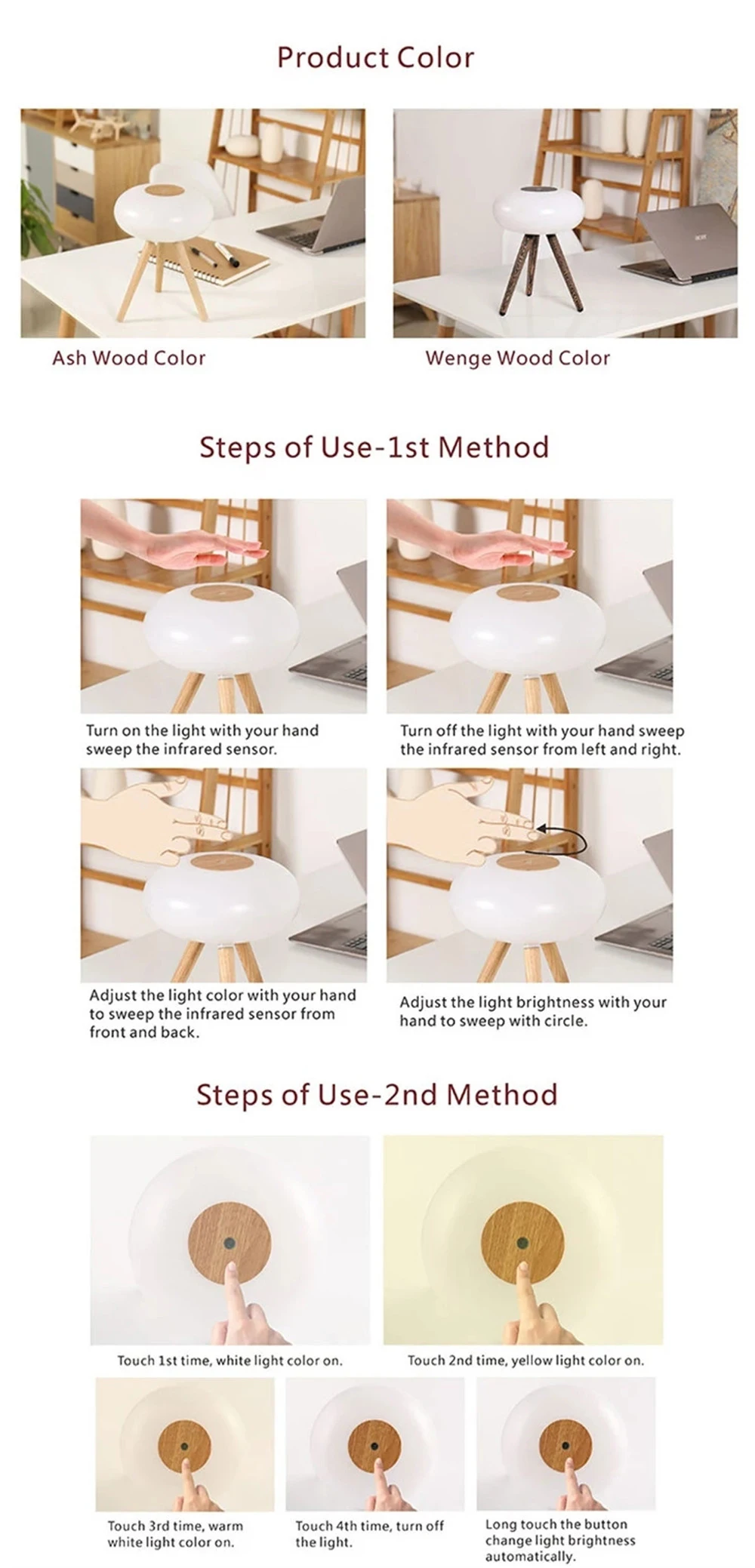 Product Color

Ash Wood Color

Wenge Wood Color

Steps of Use-1st Method

Turn on the light with your hand sweep the infrared sensor.

Turn off the light with your hand sweep the infrared sensor from left and right.

Adjust the light color with your hand to sweep the infrared sensor from front and back.

Adjust the light brightness with your hand to sweep with circle.

Steps of Use-2nd Method

Touch 1st time, white light color on.

Touch 2nd time, yellow light color on.

Touch 3rd time, warm white light color on.

Touch 4th time, turn off the light.

Long touch the button change light brightness automatically.