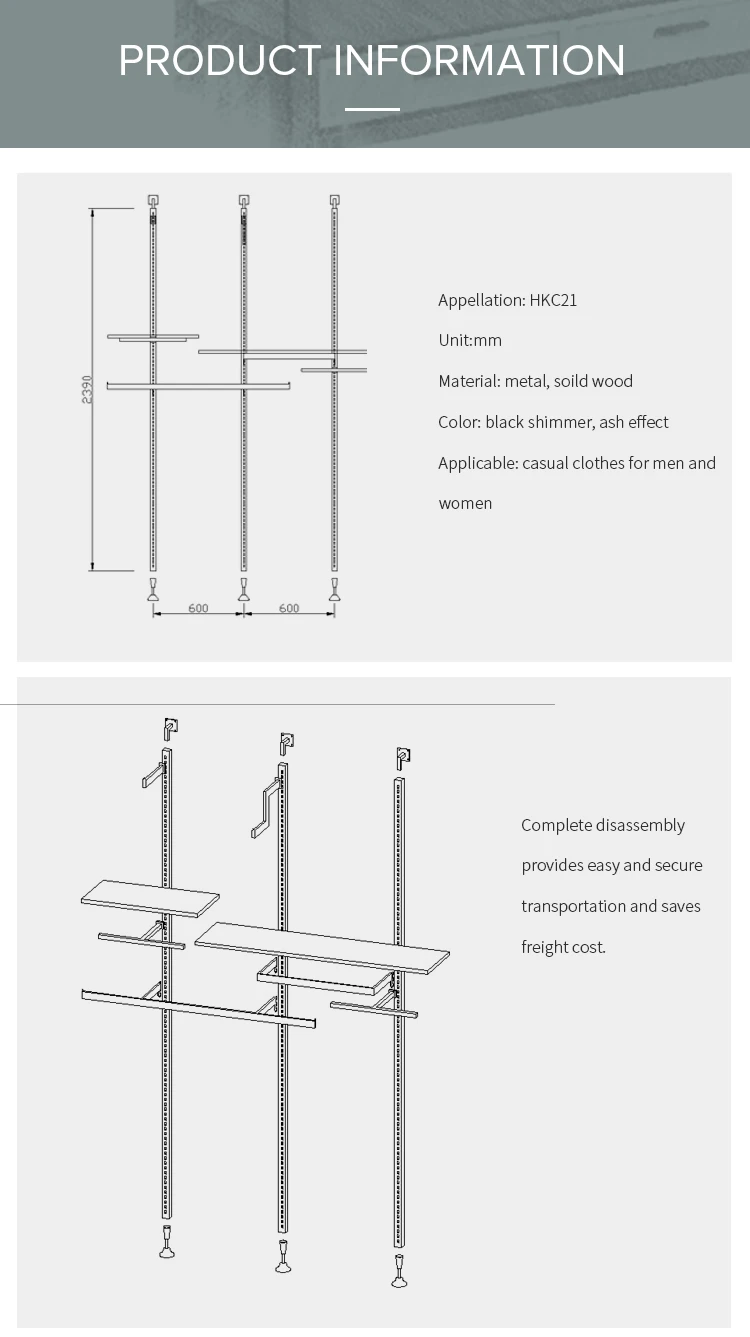 PRODUCT INFORMATION

2390

600

600

Appellation: HKC21

Unit:mm

Material: metal, soild wood

Color: black shimmer, ash effect

Applicable: casual clothes for men and women

Complete disassembly provides easy and secure transportation and saves freight cost.