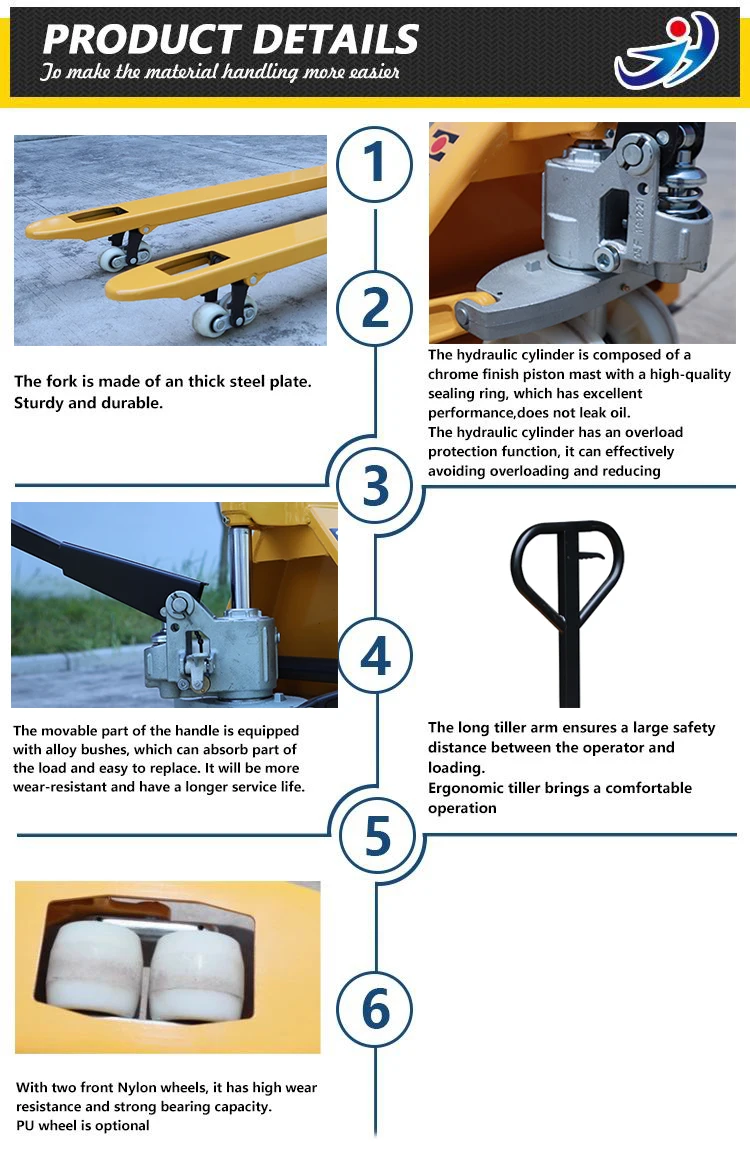 PRODUCT DETAILS
To make the material handling more easier

1

2

The fork is made of an thick steel plate. Sturdy and durable.

The hydraulic cylinder is composed of a chrome finish piston mast with a high-quality sealing ring, which has excellent performance,does not leak oil.
The hydraulic cylinder has an overload protection function, it can effectively avoiding overloading and reducing

3

4

The movable part of the handle is equipped with alloy bushes, which can absorb part of the load and easy to replace. It will be more wear-resistant and have a longer service life.

The long tiller arm ensures a large safety distance between the operator and loading.
Ergonomic tiller brings a comfortable operation

5

6

With two front Nylon wheels, it has high wear resistance and strong bearing capacity.
PU wheel is optional