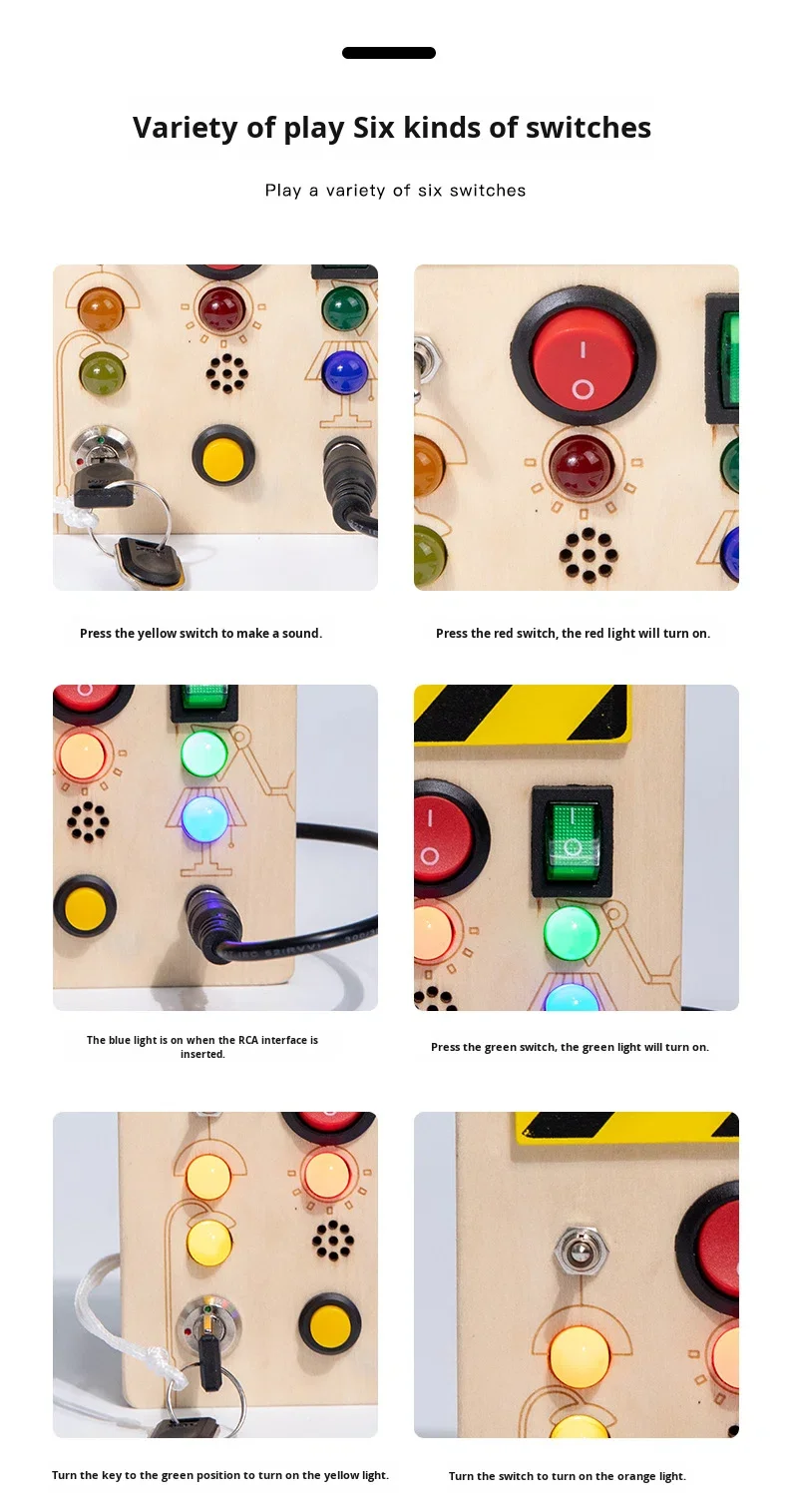 Variety of play Six kinds of switches

Play a variety of six switches

Press the yellow switch to make a sound.

Press the red switch, the red light will turn on.

The blue light is on when the RCA interface is inserted.

Press the green switch, the green light will turn on.

Turn the key to the green position to turn on the yellow light.

Turn the switch to turn on the orange light.