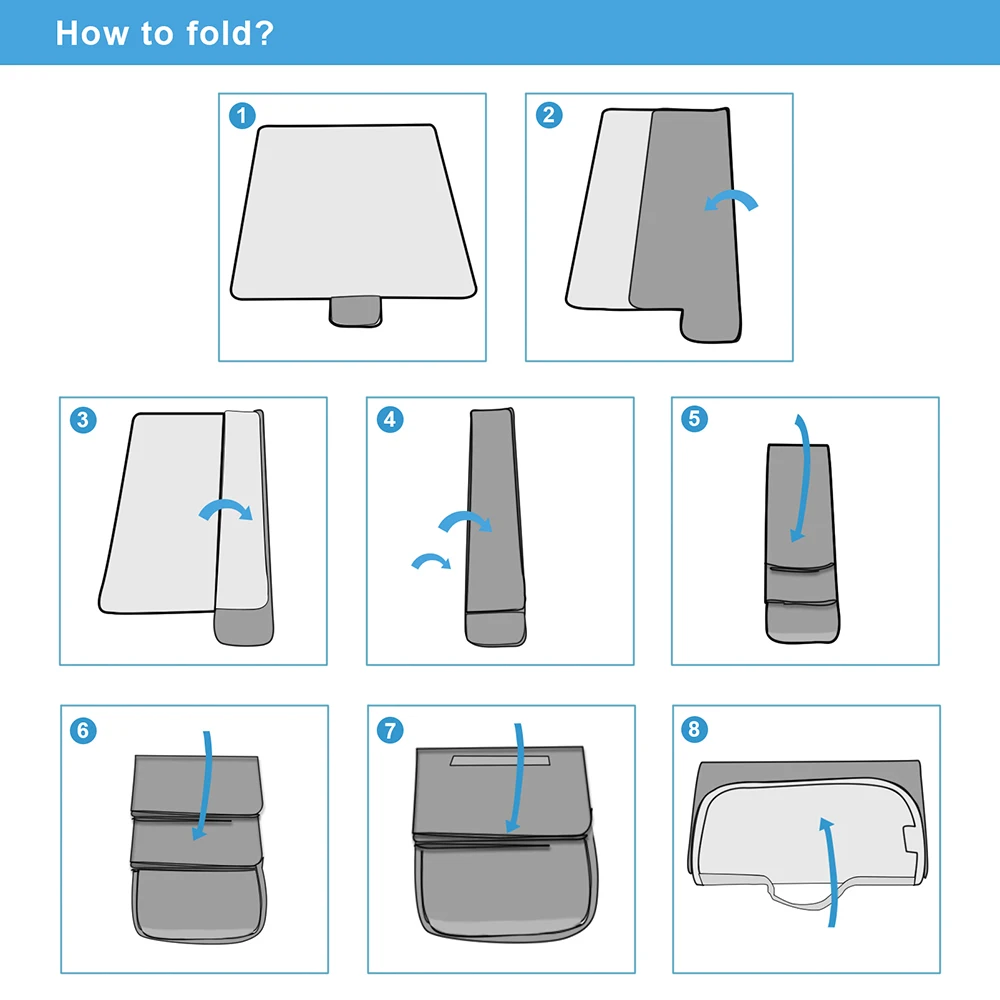 How to fold?

1

2

3

4

5

6

7

8