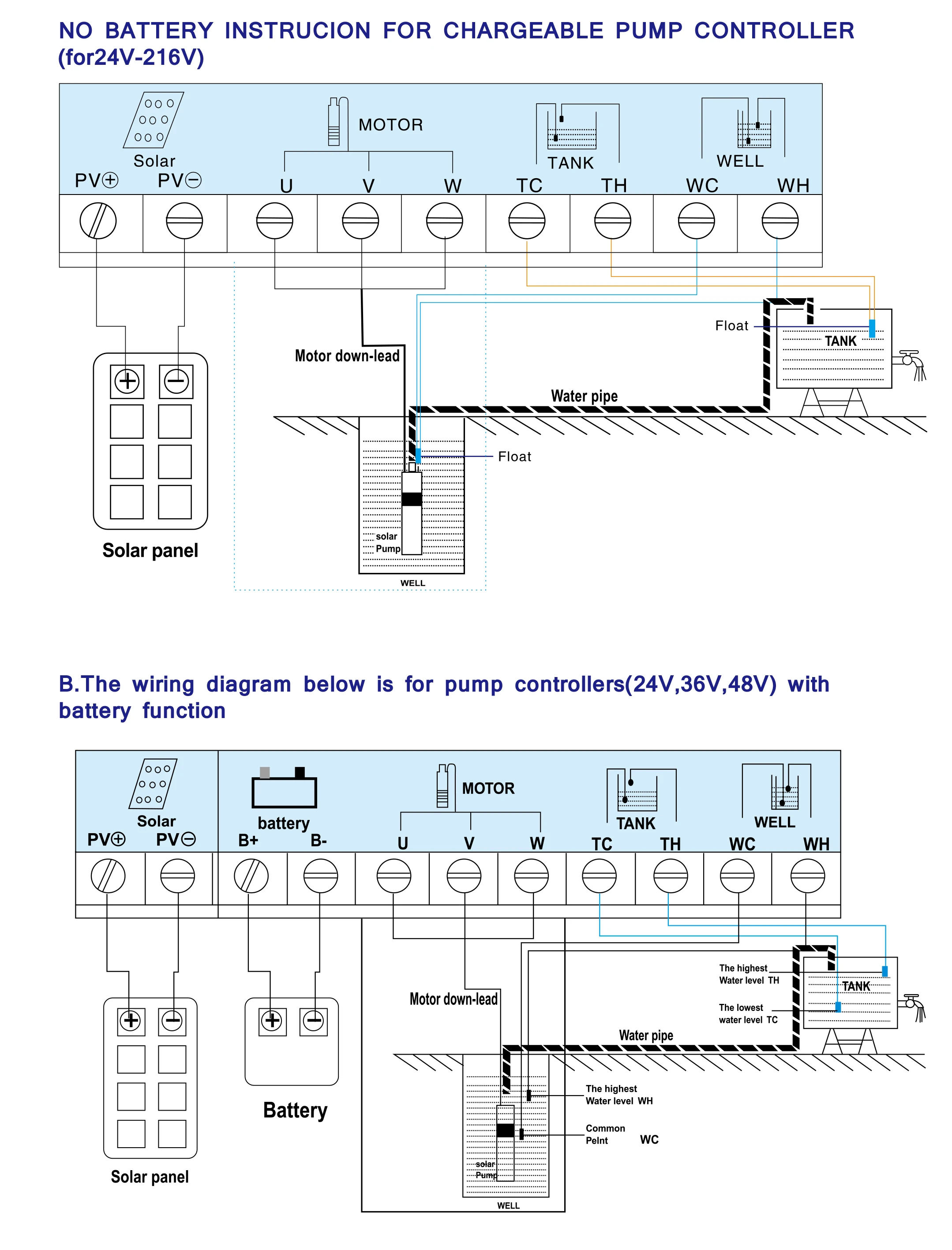 NO BATTERY INSTRUCION FOR CHARGEABLE PUMP CONTROLLER (for24V-216V)

Solar
PV⊕ PV⊖
MOTOR
U V W
TANK
TC TH
WELL
WC WH

Float
TANK
Motor down-lead
Water pipe
Float
solar Pump
WELL
Solar panel

B.The wiring diagram below is for pump controllers(24V,36V,48V) with battery function

Solar
PV⊕ PV⊖
battery
B+ B-
MOTOR
U V W
TANK
TC TH
WELL
WC WH

The highest Water level TH
TANK
The lowest water level TC
Motor down-lead
Water pipe
The highest Water level WH
Common Pelnt WC
solar Pump
WELL
Solar panel
Battery