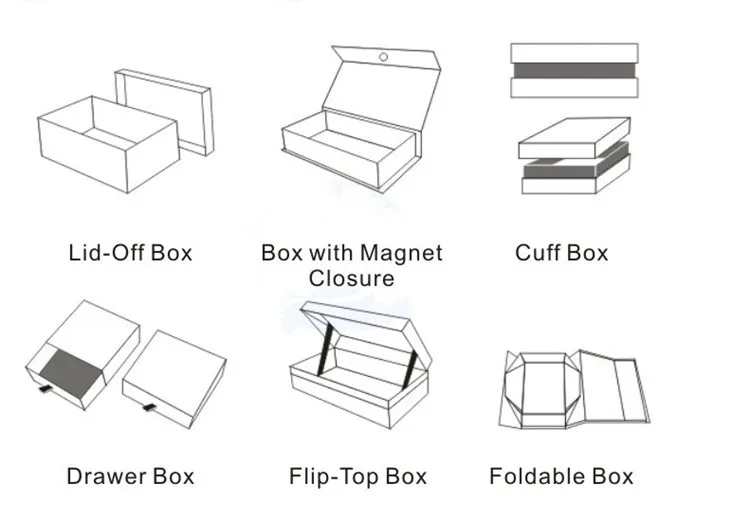 Lid-Off Box

Box with Magnet Closure

Cuff Box

Drawer Box

Flip-Top Box

Foldable Box