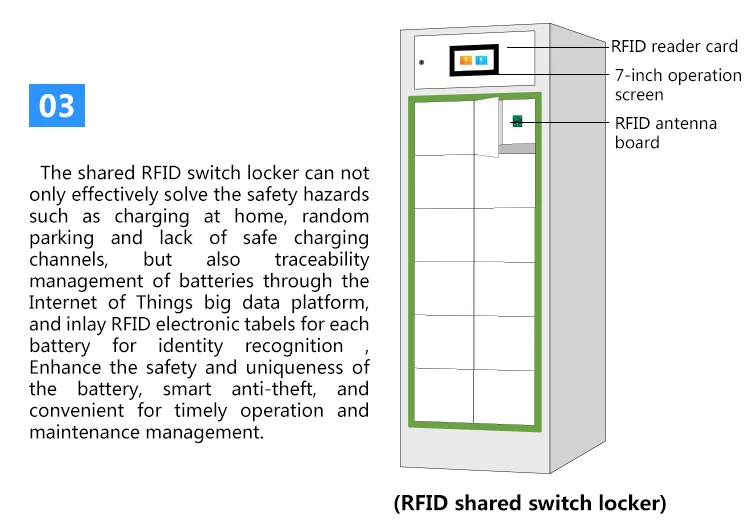 03

The shared RFID switch locker can not only effectively solve the safety hazards such as charging at home, random parking and lack of safe charging channels, but also traceability management of batteries through the Internet of Things big data platform, and inlay RFID electronic tabels for each battery for identity recognition , Enhance the safety and uniqueness of the battery, smart anti-theft, and convenient for timely operation and maintenance management.

RFID reader card

7-inch operation screen

RFID antenna board

(RFID shared switch locker)