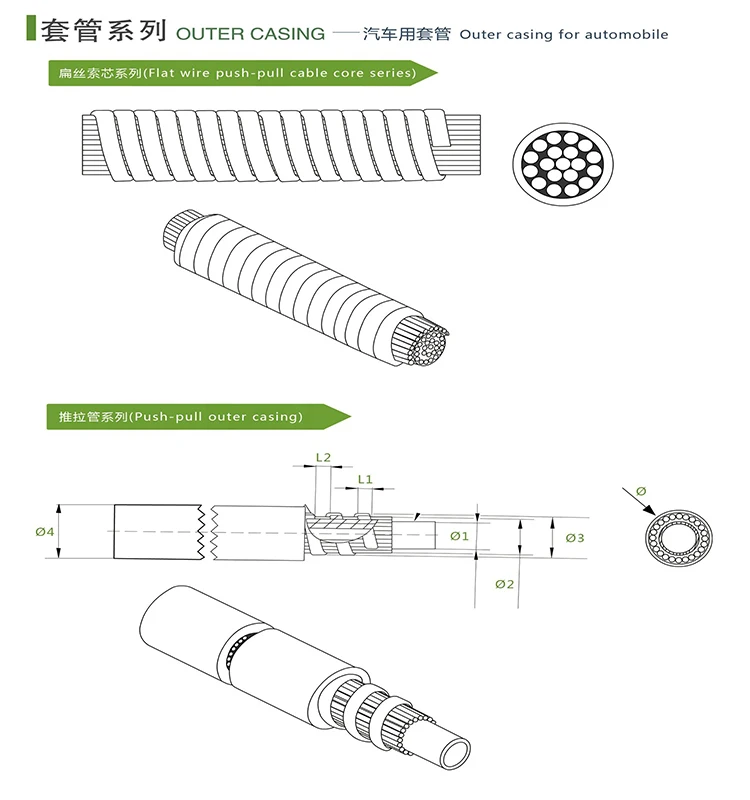 套管系列 OUTER CASING —— 汽车用套管 Outer casing for automobile

扁丝索芯系列(Flat wire push-pull cable core series)

推拉管系列(Push-pull outer casing)

L2

L1

Ø4

Ø1

Ø3

Ø2

Ø