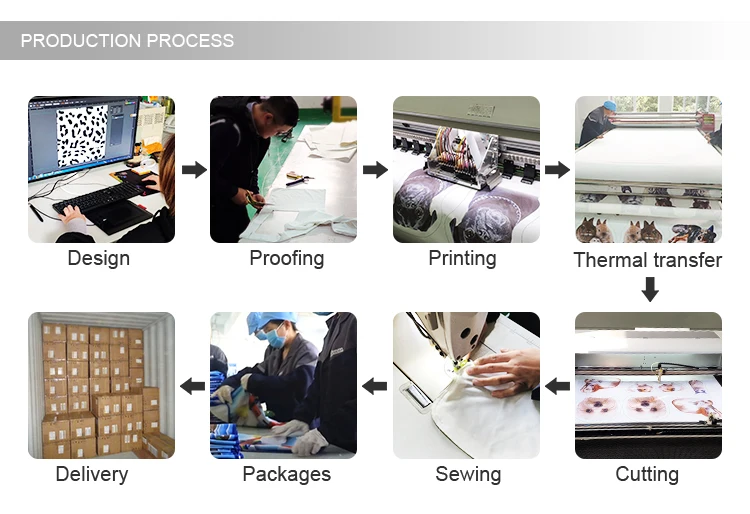 PRODUCTION PROCESS

Design

Proofing

Printing

Thermal transfer

Cutting

Sewing

Packages

Delivery