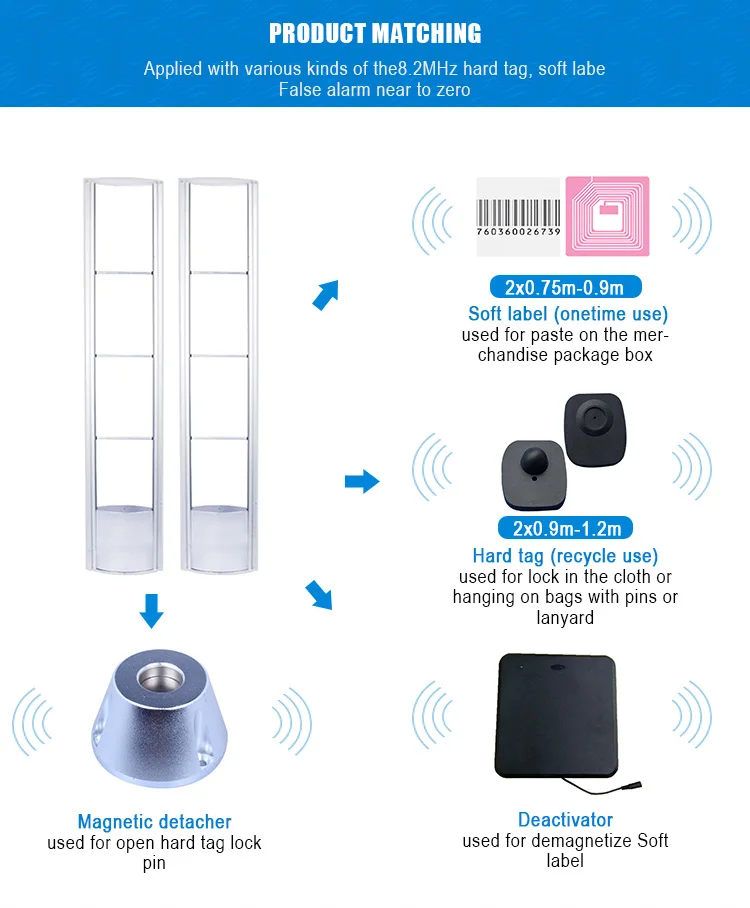 PRODUCT MATCHING

Applied with various kinds of the8.2MHz hard tag, soft labe
False alarm near to zero

760360026739

2x0.75m-0.9m
Soft label (onetime use)
used for paste on the merchandise package box

2x0.9m-1.2m
Hard tag (recycle use)
used for lock in the cloth or hanging on bags with pins or lanyard

Magnetic detacher
used for open hard tag lock pin

Deactivator
used for demagnetize Soft label