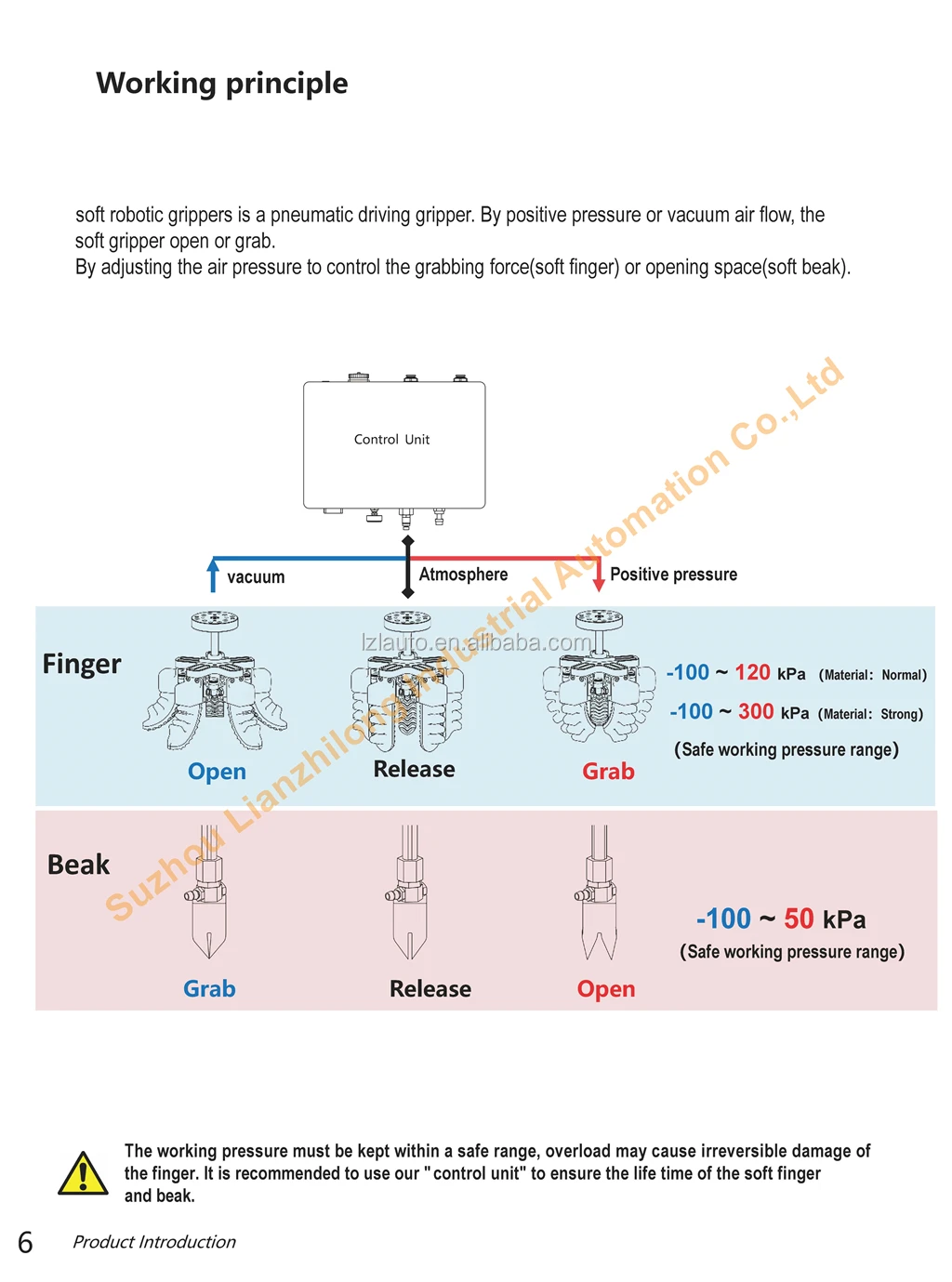 Working principle

soft robotic grippers is a pneumatic driving gripper. By positive pressure or vacuum air flow, the soft gripper open or grab.
By adjusting the air pressure to control the grabbing force(soft finger) or opening space(soft beak).

Control Unit

vacuum

Atmosphere

Positive pressure

Suzhou Lianzhilong Industrial Automation Co.,Ltd

lzlauto.en.alibaba.com

Finger

Open

Release

Grab

-100 ~ 120 kPa (Material: Normal)

-100 ~ 300 kPa (Material: Strong)

(Safe working pressure range)

Beak

Grab

Release

Open

-100 ~ 50 kPa

(Safe working pressure range)

The working pressure must be kept within a safe range, overload may cause irreversible damage of the finger. It is recommended to use our "control unit" to ensure the life time of the soft finger and beak.

6 Product Introduction