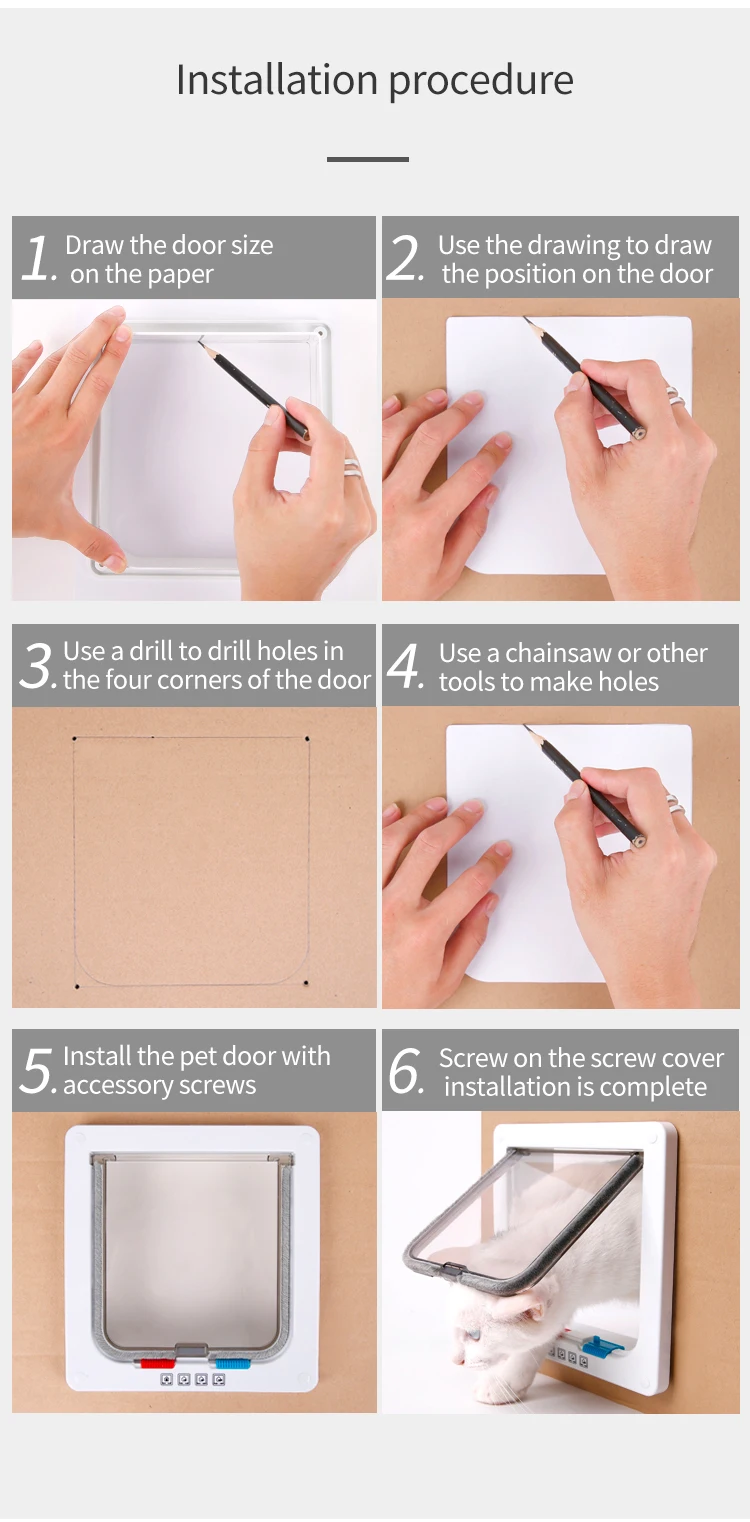 Installation procedure

1. Draw the door size on the paper

2. Use the drawing to draw the position on the door

3. Use a drill to drill holes in the four corners of the door

4. Use a chainsaw or other tools to make holes

5. Install the pet door with accessory screws

6. Screw on the screw cover installation is complete