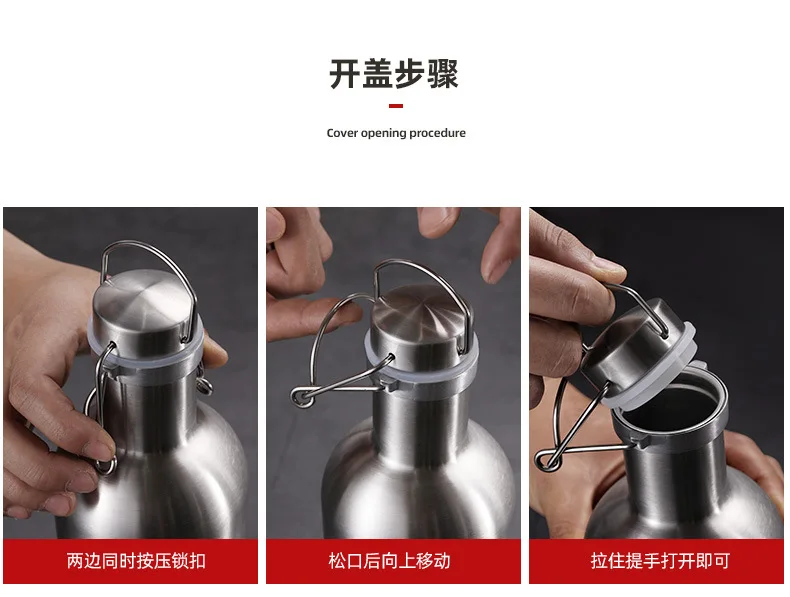 开盖步骤

Cover opening procedure

两边同时按压锁扣

松口后向上移动

拉住提手打开即可