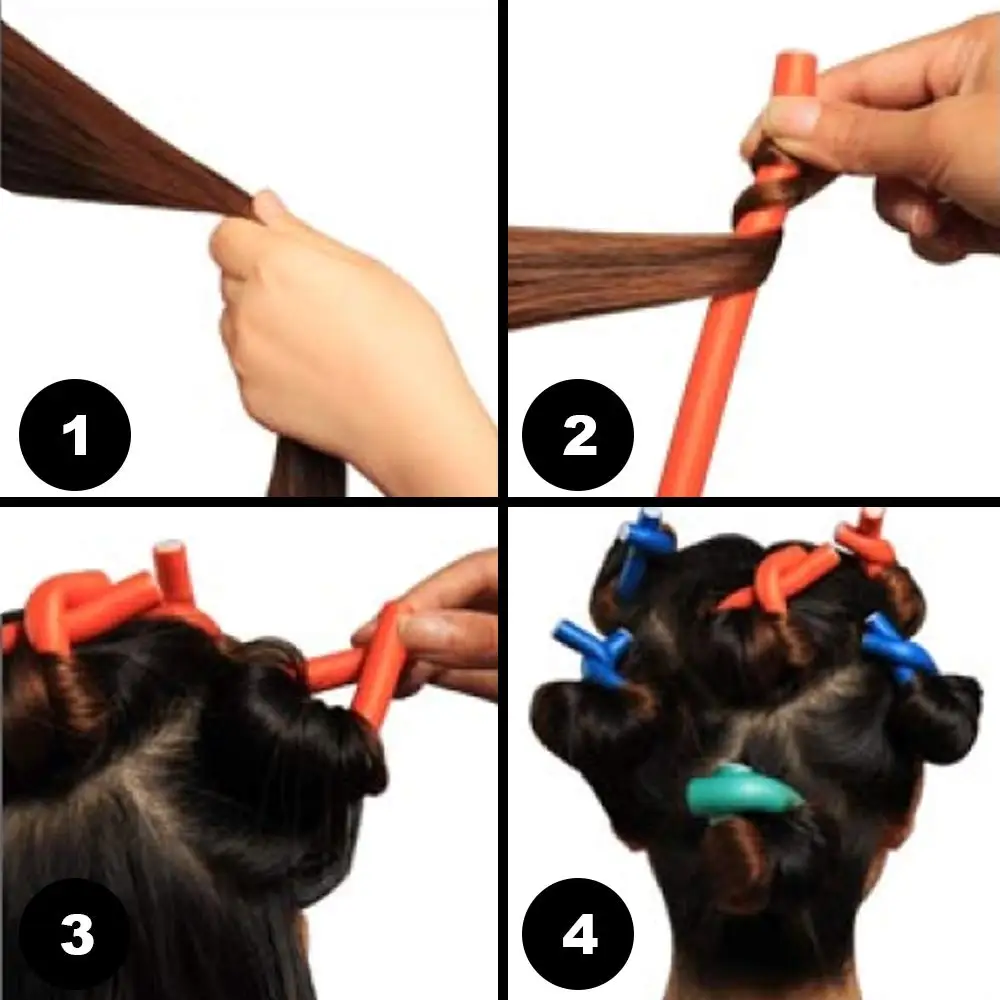 1

2

3

4