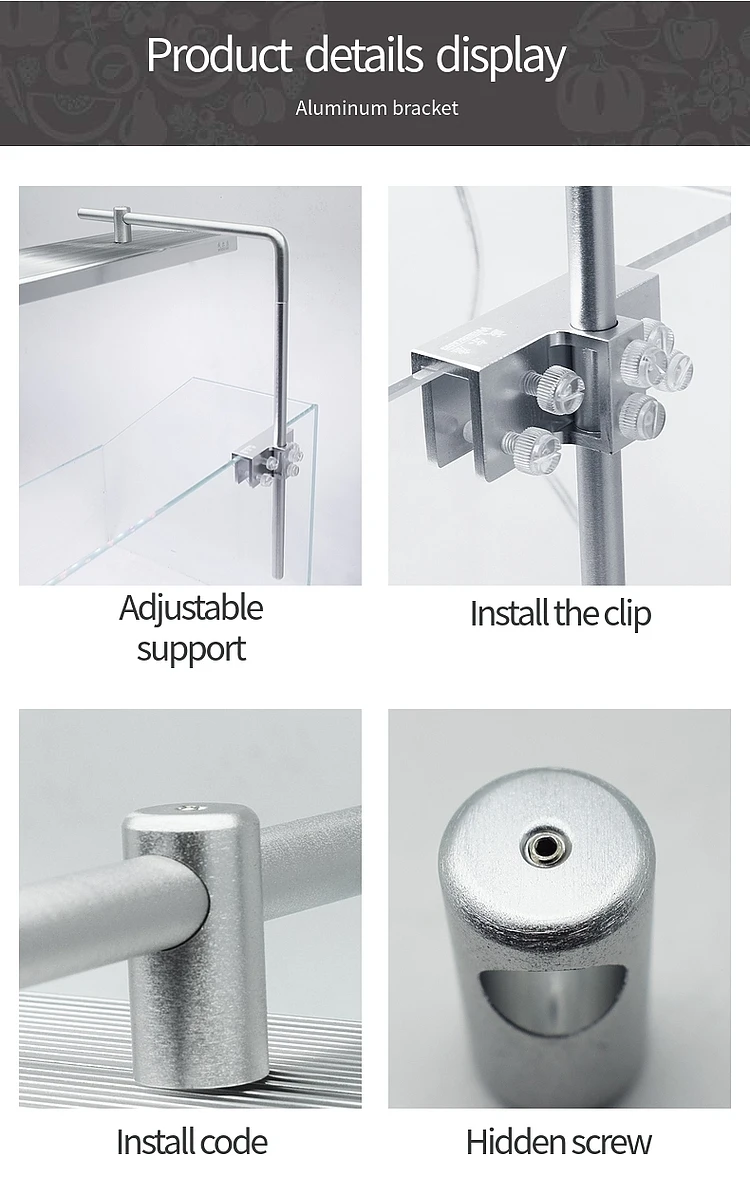 Product details display

Aluminum bracket

Adjustable support

Install the clip

Install code

Hidden screw