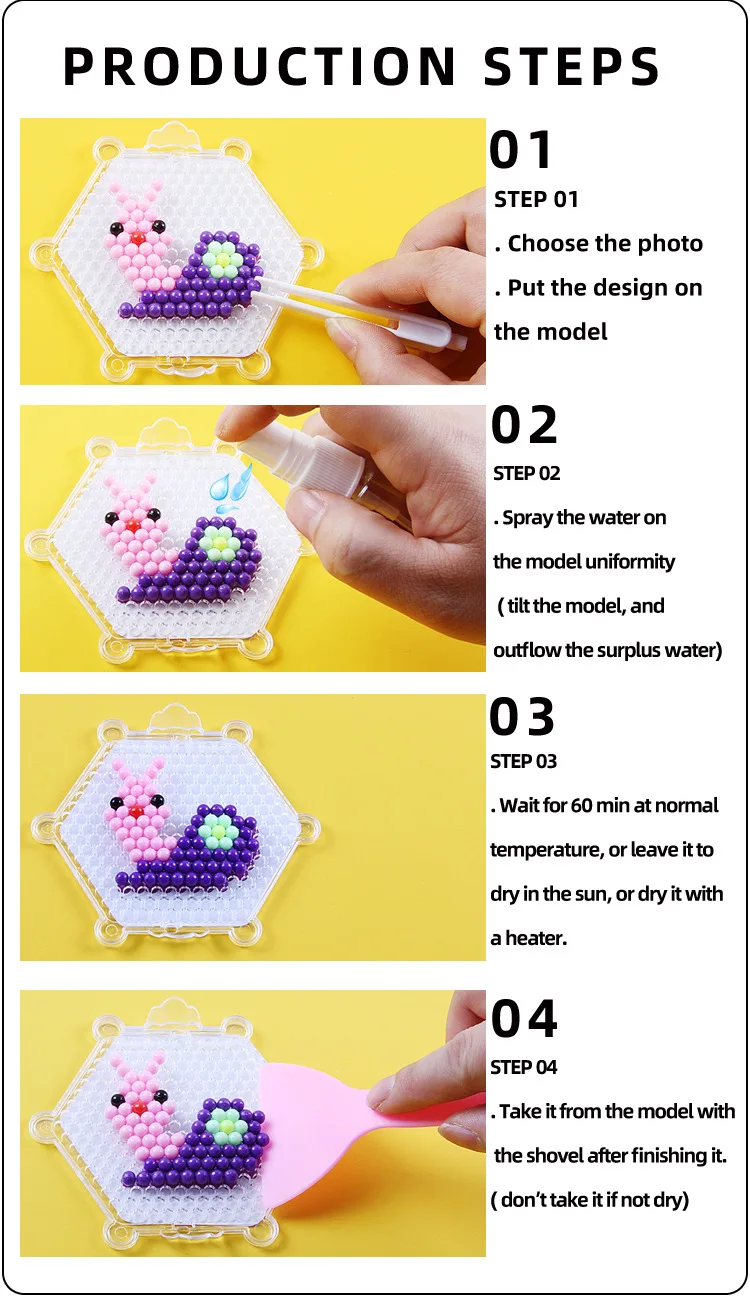 PRODUCTION STEPS

01
STEP 01
. Choose the photo
. Put the design on the model

02
STEP 02
. Spray the water on the model uniformity ( tilt the model, and outflow the surplus water)

03
STEP 03
. Wait for 60 min at normal temperature, or leave it to dry in the sun, or dry it with a heater.

04
STEP 04
. Take it from the model with the shovel after finishing it. ( don't take it if not dry)